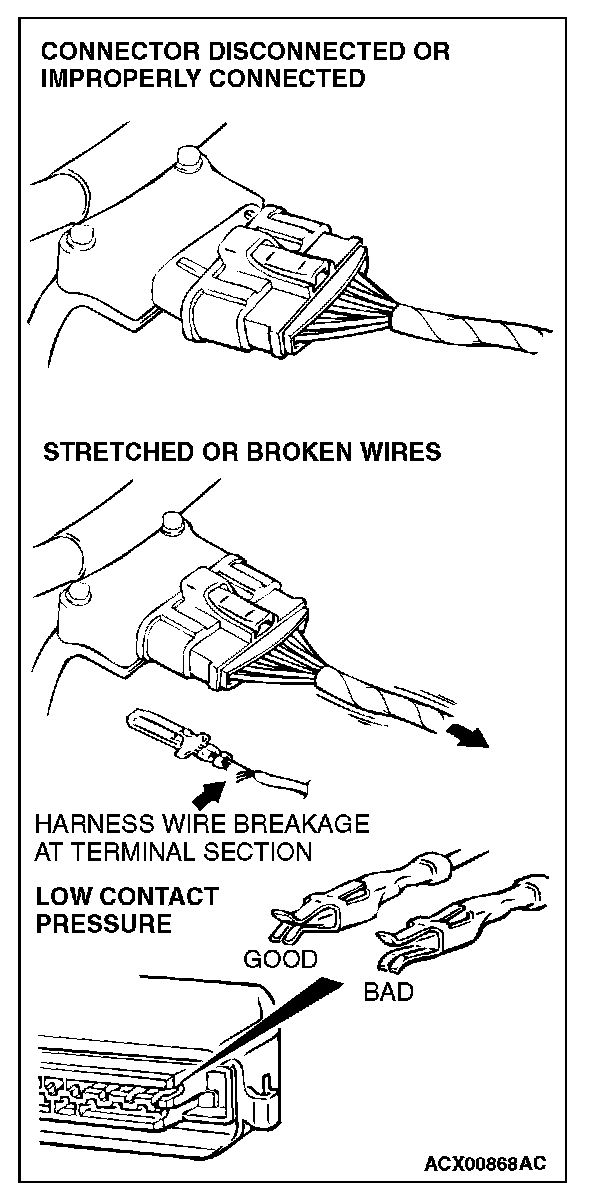 CONNECTOR DISCONNECTED OR IMPROPERLY CONNECTED

STRETCHED OR BROKEN WIRES

HARNESS WIRE BREAKAGE AT TERMINAL SECTION

LOW CONTACT PRESSURE

GOOD

BAD

ACX00868AC