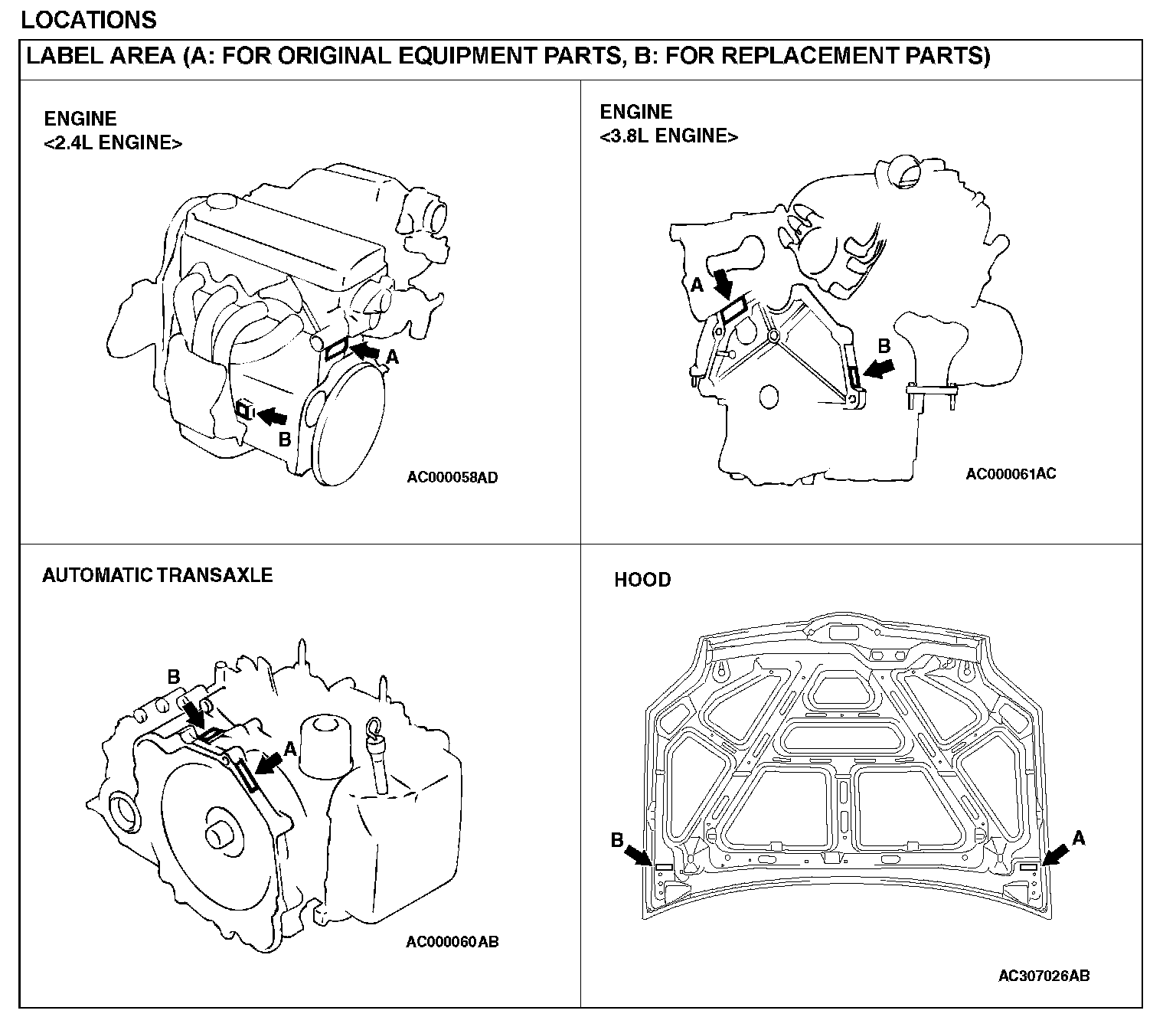 LOCATIONS

LABEL AREA (A: FOR ORIGINAL EQUIPMENT PARTS, B: FOR REPLACEMENT PARTS)

ENGINE
<2.4L ENGINE>

A

B

AC000058AD

ENGINE
<3.8L ENGINE>

A

B

AC000061AC

AUTOMATIC TRANSAXLE

B

A

AC000060AB

HOOD

B

A

AC307026AB