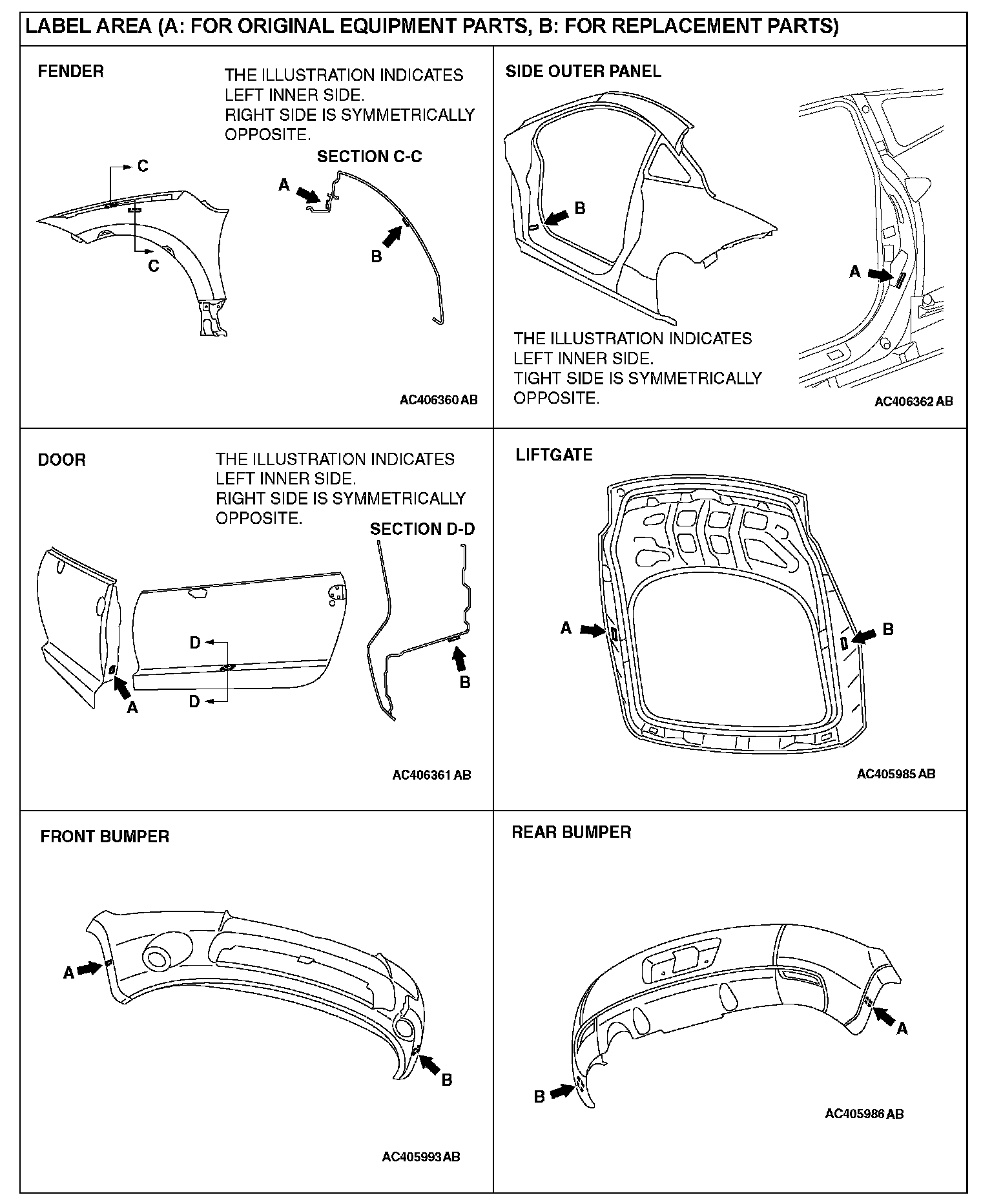 LABEL AREA (A: FOR ORIGINAL EQUIPMENT PARTS, B: FOR REPLACEMENT PARTS)

FENDER

THE ILLUSTRATION INDICATES LEFT INNER SIDE. RIGHT SIDE IS SYMMETRICALLY OPPOSITE.

SECTION C-C

C

C

A

B

AC406360 AB

SIDE OUTER PANEL

B

A

THE ILLUSTRATION INDICATES LEFT INNER SIDE. TIGHT SIDE IS SYMMETRICALLY OPPOSITE.

AC406362 AB

DOOR

THE ILLUSTRATION INDICATES LEFT INNER SIDE. RIGHT SIDE IS SYMMETRICALLY OPPOSITE.

SECTION D-D

D

D

A

B

AC406361 AB

LIFTGATE

A

B

AC405985 AB

FRONT BUMPER

A

B

AC405993 AB

REAR BUMPER

A

B

AC405986 AB