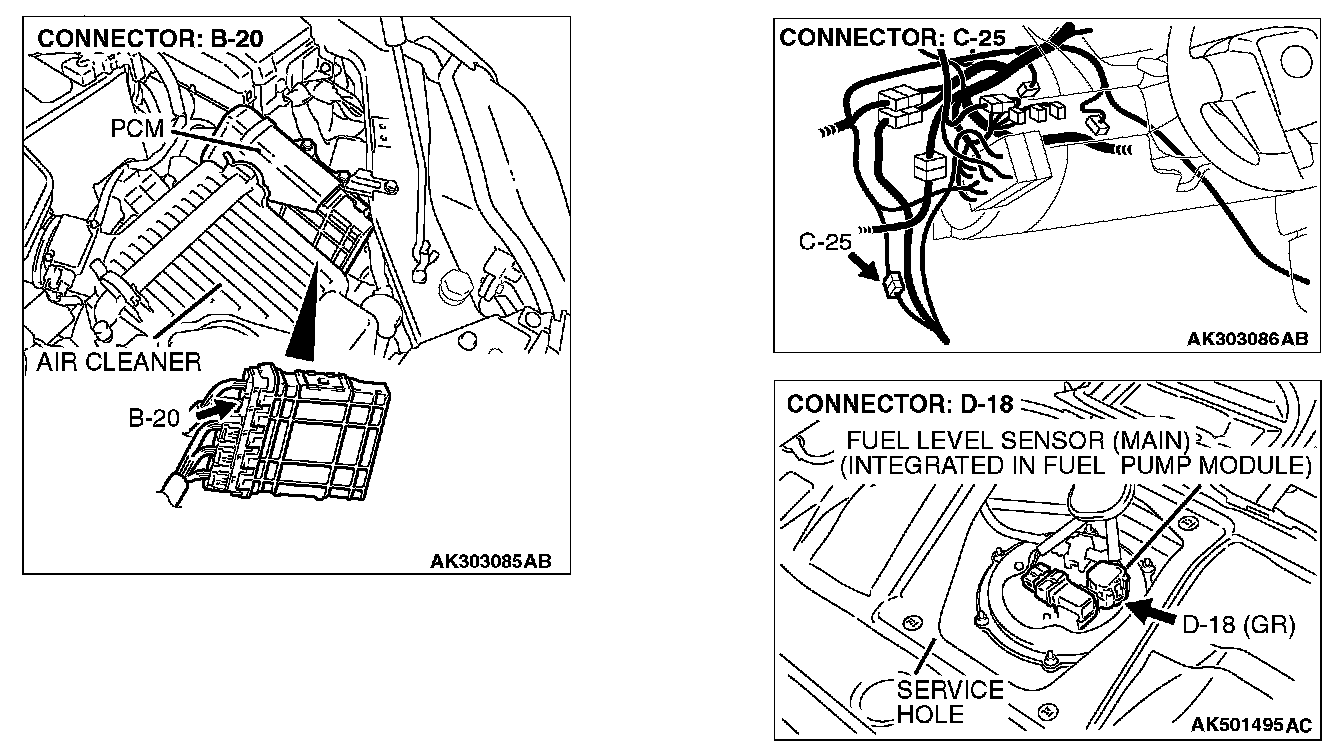 CONNECTOR: B-20

PCM

AIR CLEANER

B-20

AK303085AB

CONNECTOR: C-25

C-25

AK303086AB

CONNECTOR: D-18

FUEL LEVEL SENSOR (MAIN)
(INTEGRATED IN FUEL PUMP MODULE)

D-18 (GR)

SERVICE HOLE

AK501495AC