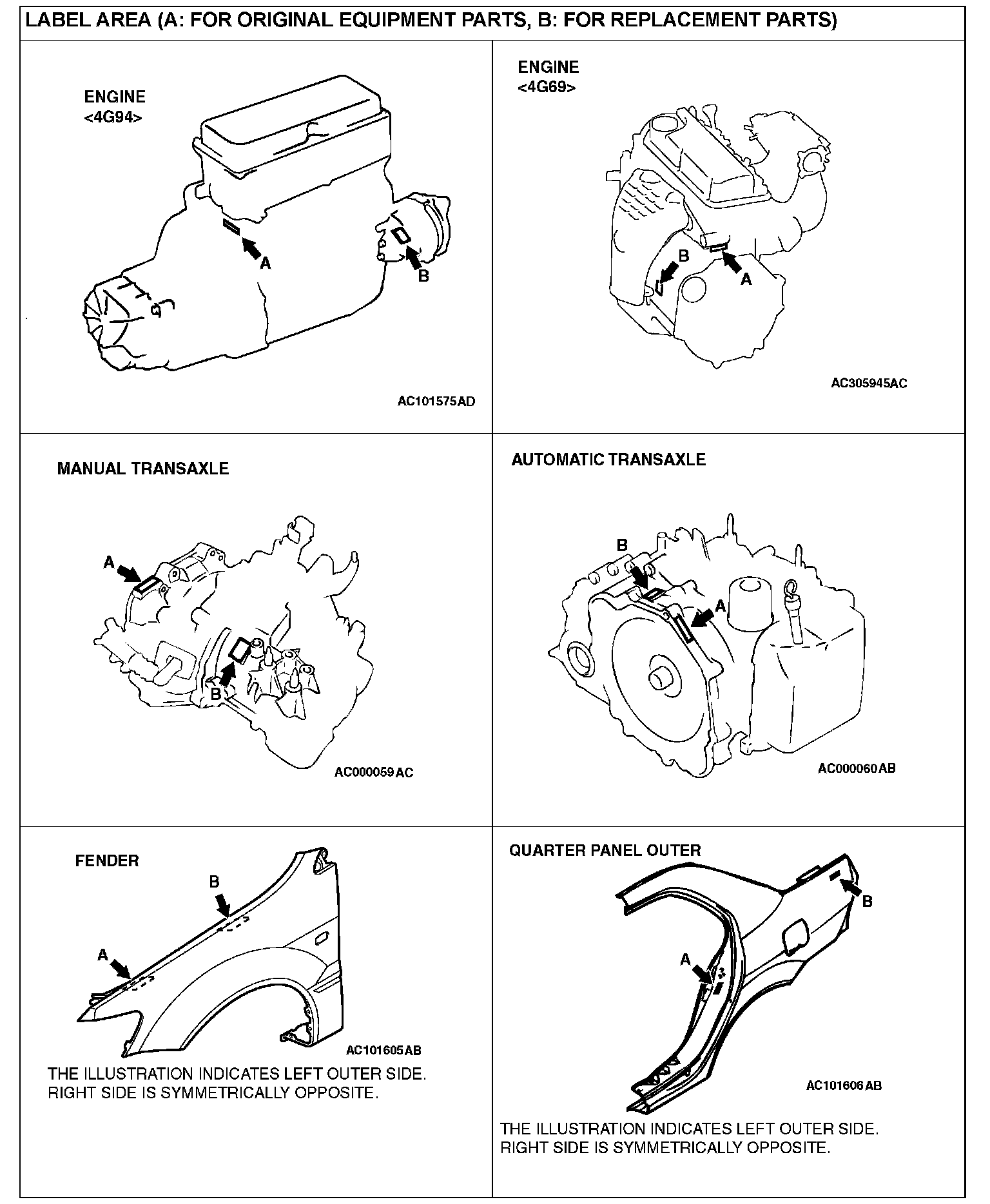 LABEL AREA (A: FOR ORIGINAL EQUIPMENT PARTS, B: FOR REPLACEMENT PARTS)

ENGINE
<4G94>

A

B

AC101575AD

ENGINE
<4G69>

B

A

AC305945AC

MANUAL TRANSAXLE

A

B

AC000059AC

AUTOMATIC TRANSAXLE

B

A

AC000060AB

FENDER

B

A

AC101605AB

THE ILLUSTRATION INDICATES LEFT OUTER SIDE. RIGHT SIDE IS SYMMETRICALLY OPPOSITE.

QUARTER PANEL OUTER

B

A

AC101606AB

THE ILLUSTRATION INDICATES LEFT OUTER SIDE. RIGHT SIDE IS SYMMETRICALLY OPPOSITE.