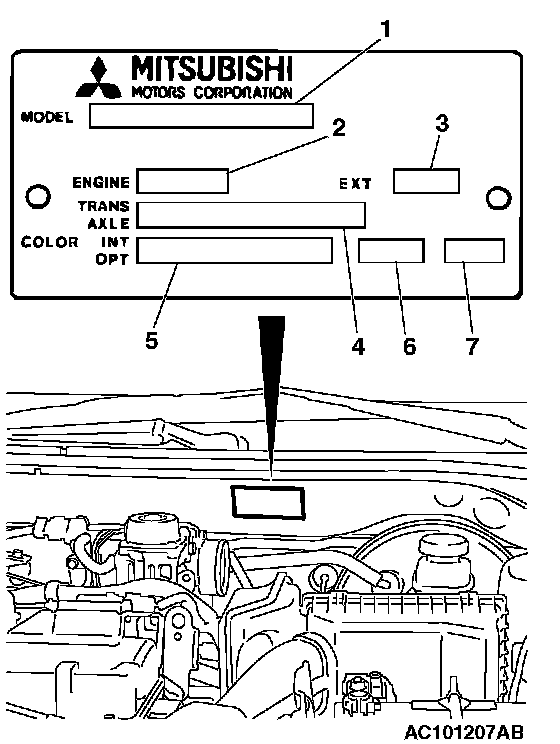 1
MITSUBISHI
MOTORS CORPORATION
MODEL
2
3
ENGINE
EXT
TRANS
AXLE
COLOR INT
OPT
5
4
6
7
AC101207AB