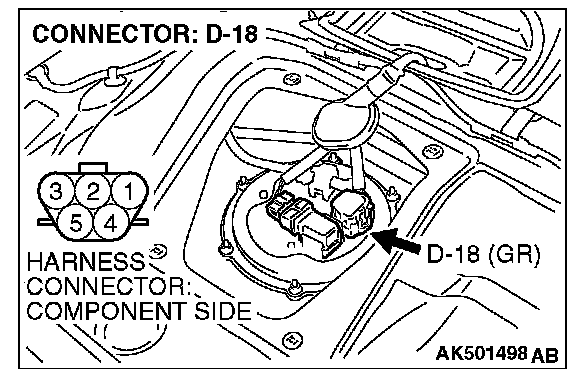 CONNECTOR: D-18

3 2 1
5 4

HARNESS CONNECTOR: COMPONENT SIDE

D-18 (GR)

AK501498 AB