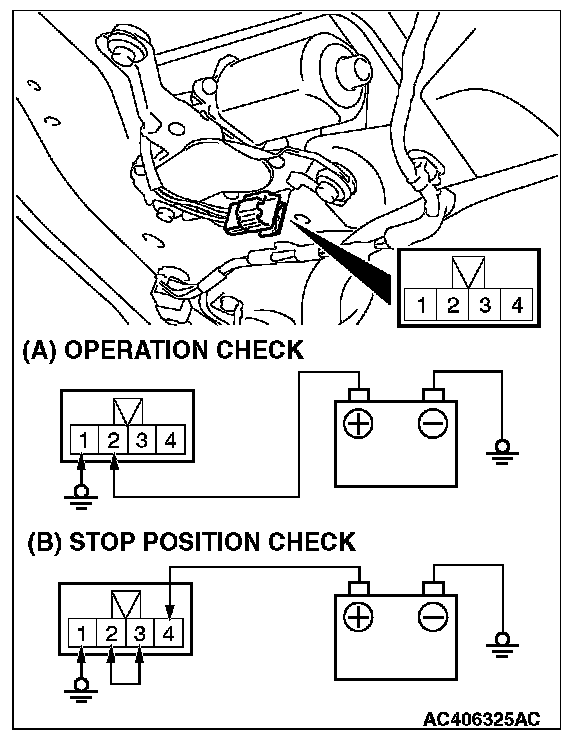 1 2 3 4

(A) OPERATION CHECK

1 2 3 4

$\oplus$ $\ominus$

(B) STOP POSITION CHECK

1 2 3 4

$\oplus$ $\ominus$

AC406325AC