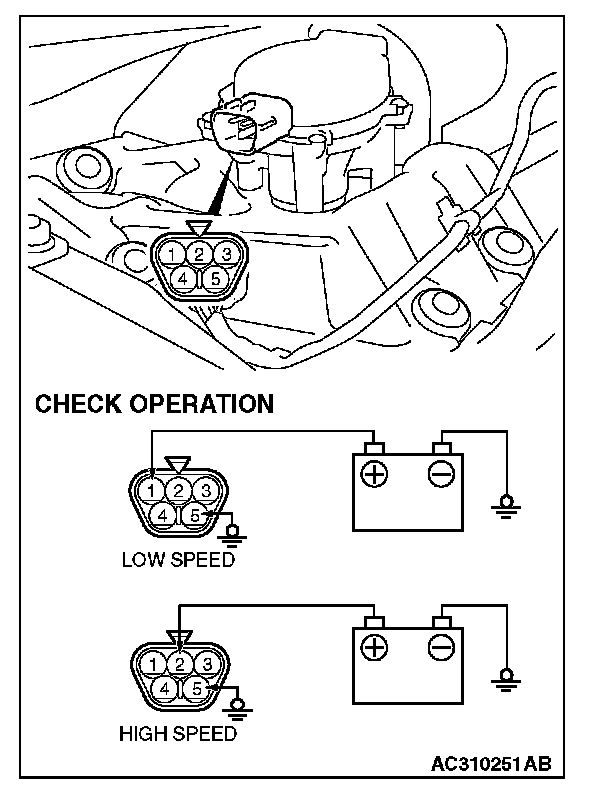 1 2 3
4 5

CHECK OPERATION

1 2 3
4 5
LOW SPEED

1 2 3
4 5
HIGH SPEED

AC310251AB