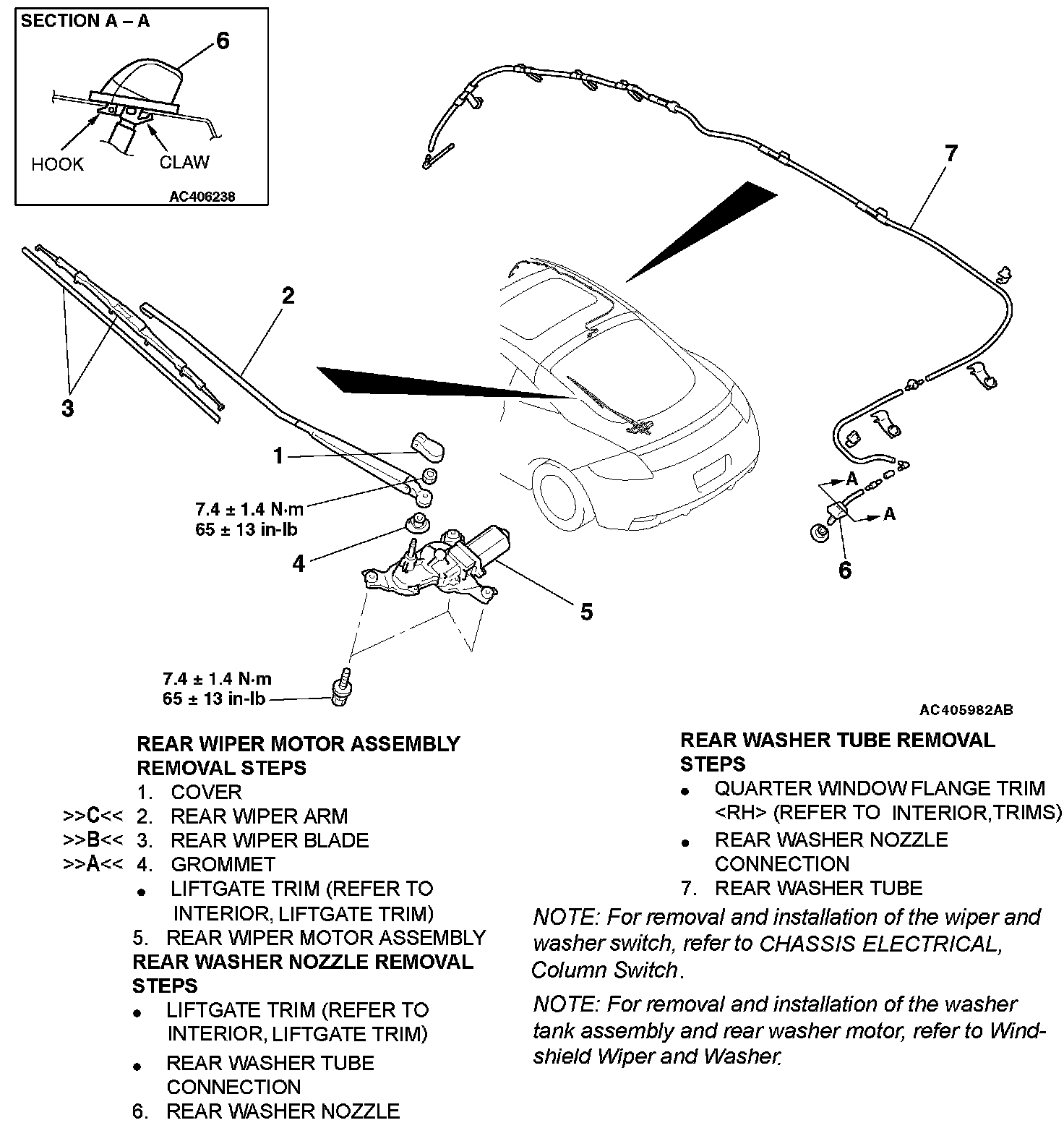 SECTION A – A

6

HOOK

CLAW

AC406238

7

2

3

1

7.4 ± 1.4 N·m
65 ± 13 in-lb

4

5

A

A

6

7.4 ± 1.4 N·m
65 ± 13 in-lb

AC405982AB

REAR WIPER MOTOR ASSEMBLY REMOVAL STEPS
1. COVER
>>C<< 2. REAR WIPER ARM
>>B<< 3. REAR WIPER BLADE
>>A<< 4. GROMMET
• LIFTGATE TRIM (REFER TO INTERIOR, LIFTGATE TRIM)
5. REAR WIPER MOTOR ASSEMBLY

REAR WASHER NOZZLE REMOVAL STEPS
• LIFTGATE TRIM (REFER TO INTERIOR, LIFTGATE TRIM)
• REAR WASHER TUBE CONNECTION
6. REAR WASHER NOZZLE

REAR WASHER TUBE REMOVAL STEPS
• QUARTER WINDOW FLANGE TRIM <RH> (REFER TO INTERIOR,TRIMS)
• REAR WASHER NOZZLE CONNECTION
7. REAR WASHER TUBE

NOTE: For removal and installation of the wiper and washer switch, refer to CHASSIS ELECTRICAL, Column Switch.

NOTE: For removal and installation of the washer tank assembly and rear washer motor, refer to Windshield Wiper and Washer.