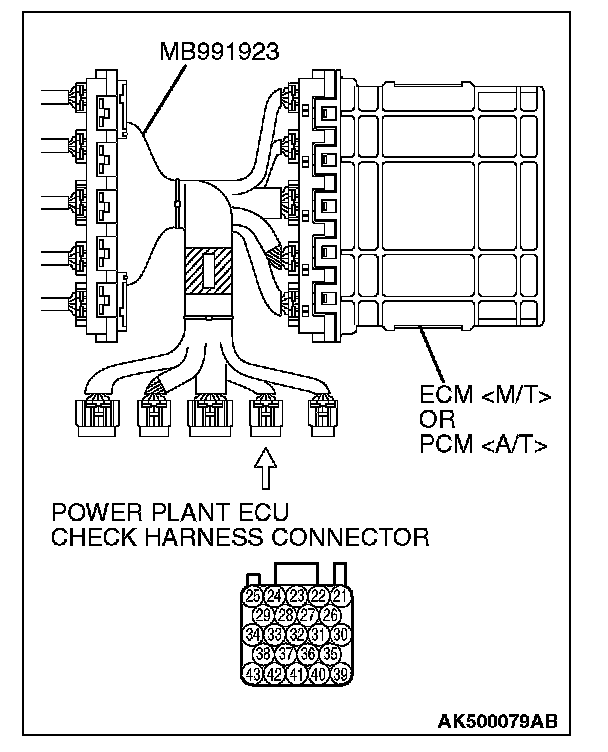 MB991923

ECM <M/T>
OR
PCM <A/T>

POWER PLANT ECU
CHECK HARNESS CONNECTOR

25 24 23 22 21
29 28 27 26
34 33 32 31 30
38 37 36 35
43 42 41 40 39

AK500079AB