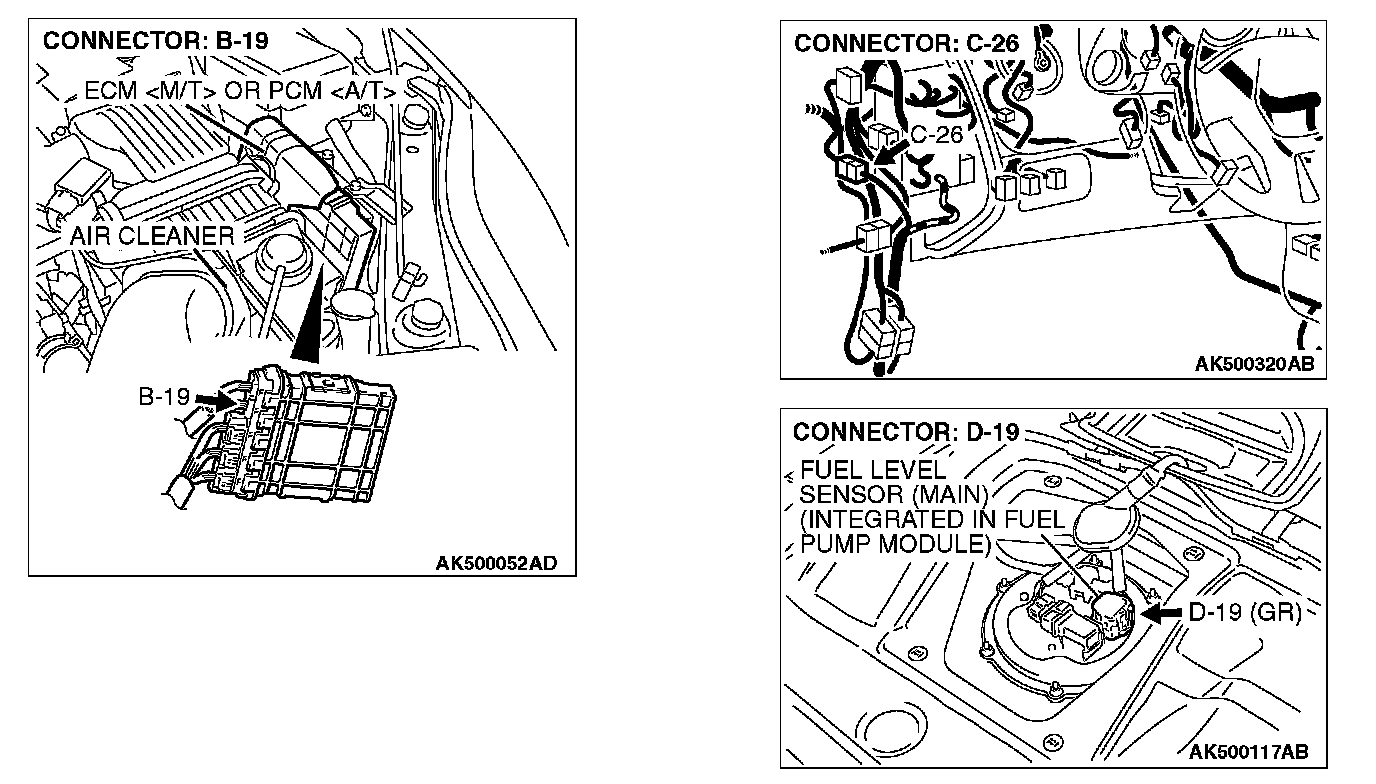 CONNECTOR: B-19

ECM <M/T> OR PCM <A/T>

AIR CLEANER

B-19

AK500052AD

CONNECTOR: C-26

C-26

AK500320AB

CONNECTOR: D-19

FUEL LEVEL SENSOR (MAIN) (INTEGRATED IN FUEL PUMP MODULE)

D-19 (GR)

AK500117AB