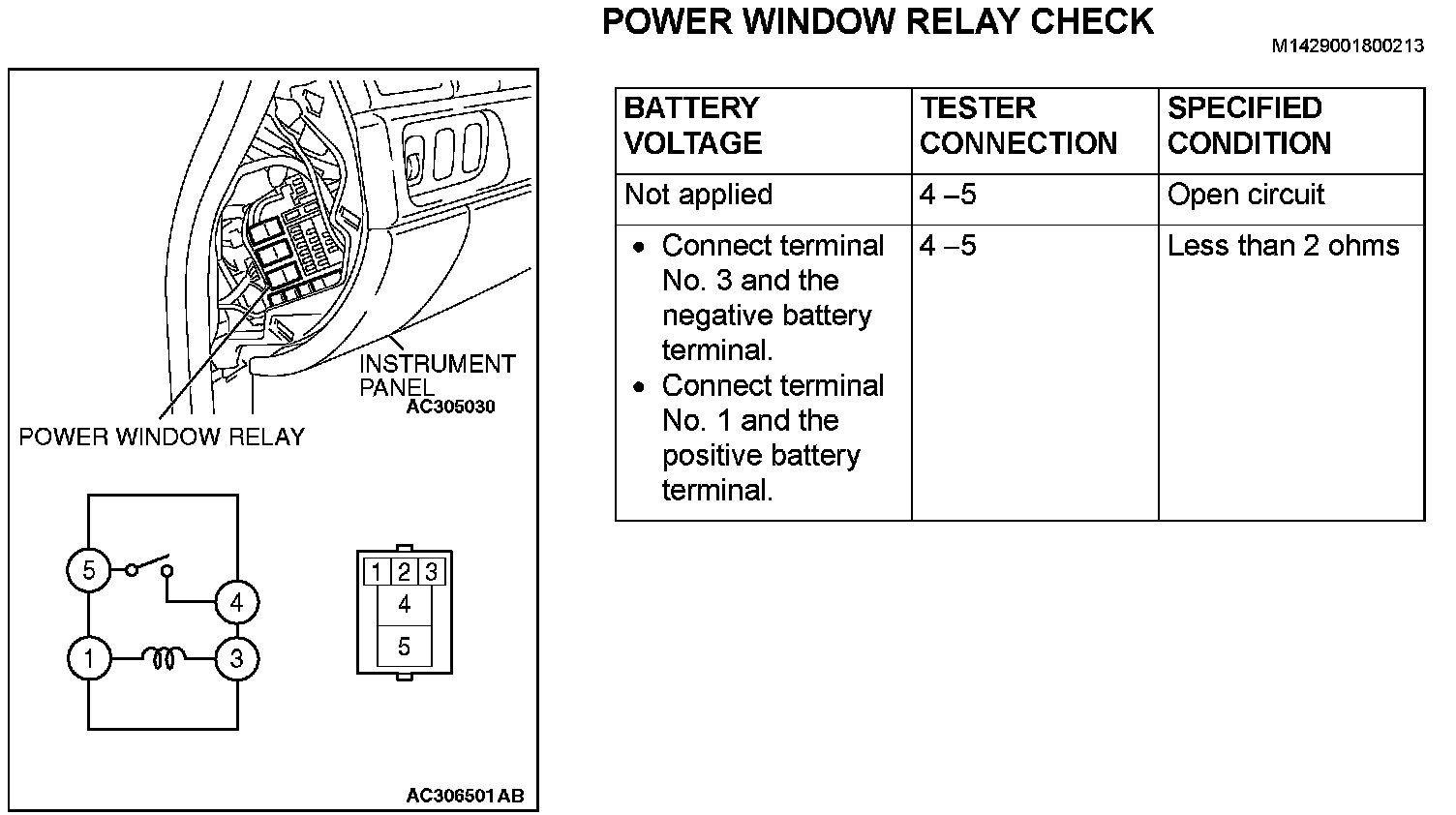 POWER WINDOW RELAY CHECK

M1429001800213

INSTRUMENT PANEL

AC305030

POWER WINDOW RELAY

5

4

1

3

1 2 3

4

5

AC306501AB

| BATTERY VOLTAGE | TESTER CONNECTION | SPECIFIED CONDITION |
|---|---|---|
| Not applied | 4 –5 | Open circuit |
| • Connect terminal No. 3 and the negative battery terminal. • Connect terminal No. 1 and the positive battery terminal. | 4 –5 | Less than 2 ohms |