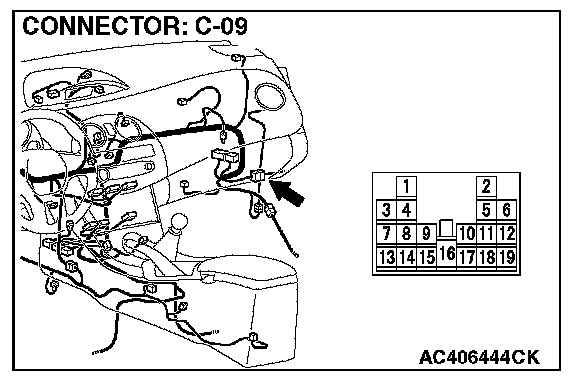 CONNECTOR: C-09

1
2
3
4
5
6
7
8
9
10
11
12
13
14
15
16
17
18
19

AC406444CK