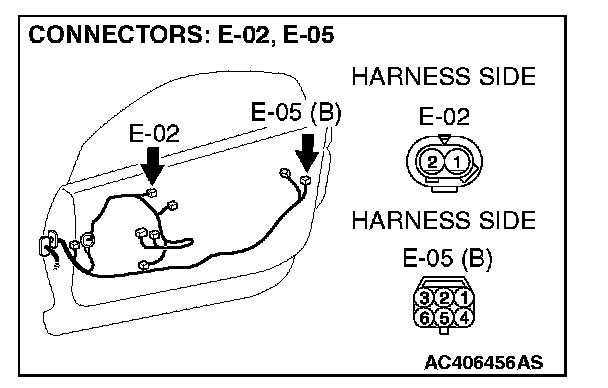 CONNECTORS: E-02, E-05

E-02

E-05 (B)

HARNESS SIDE

E-02

2 1

HARNESS SIDE

E-05 (B)

3 2 1
6 5 4

AC406456AS