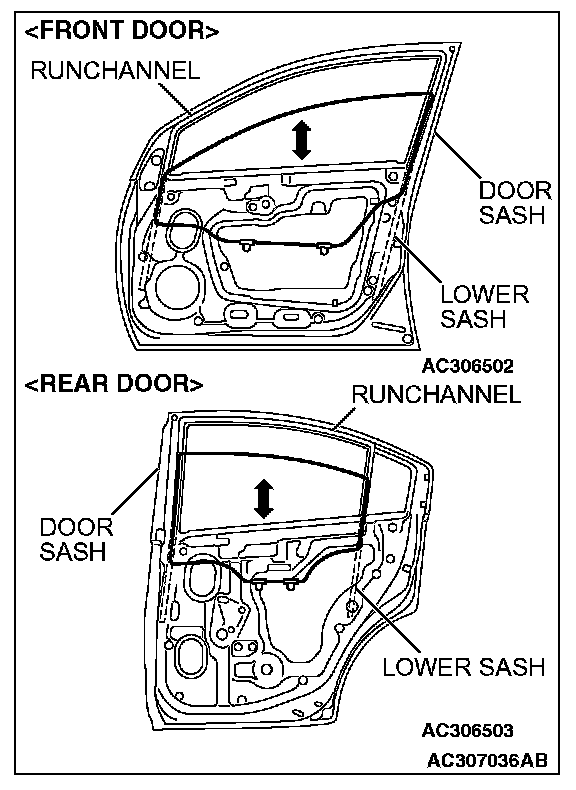 <FRONT DOOR>
RUNCHANNEL
DOOR SASH
LOWER SASH
AC306502

<REAR DOOR>
RUNCHANNEL
DOOR SASH
LOWER SASH
AC306503
AC307036AB