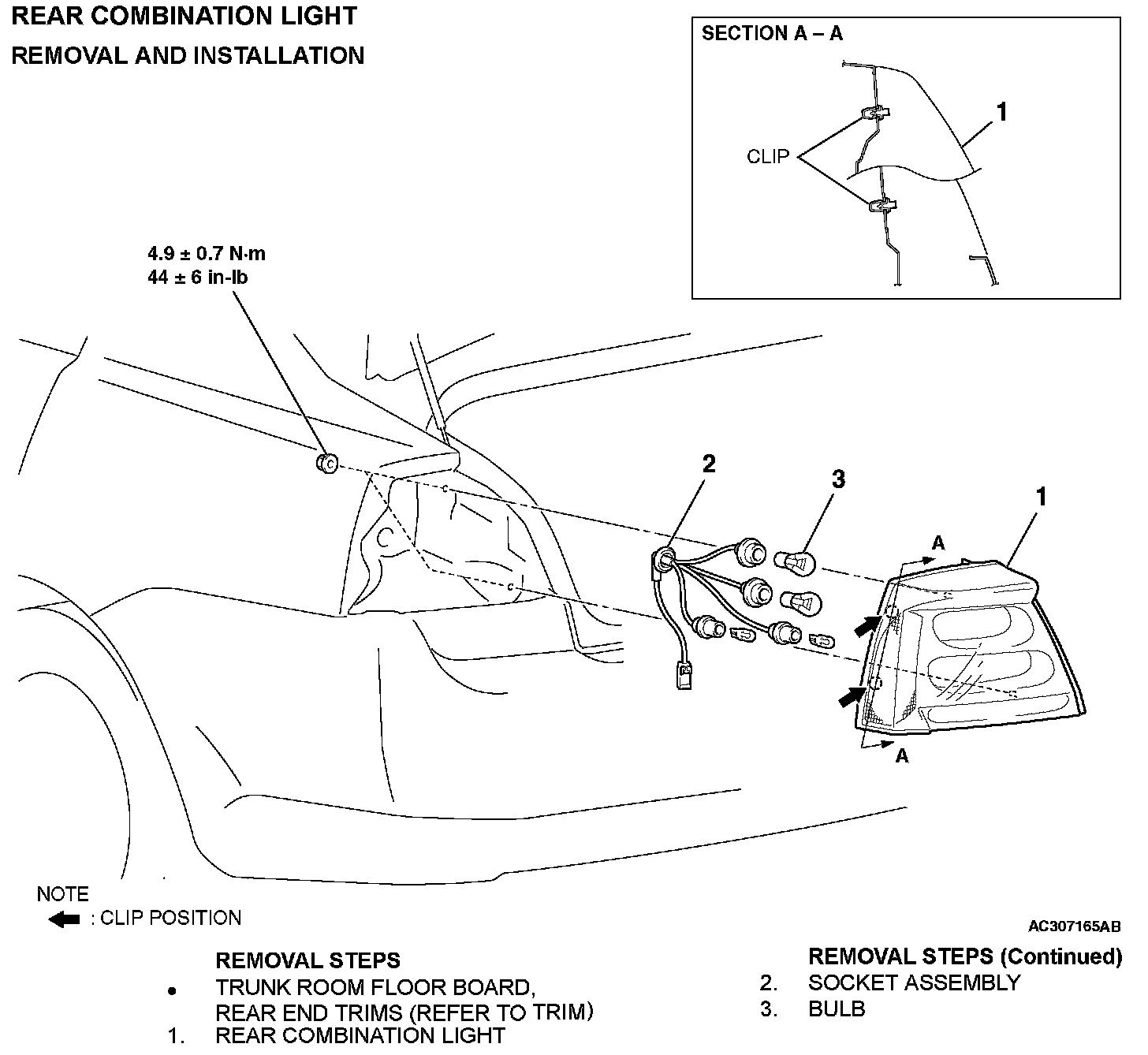 REAR COMBINATION LIGHT

REMOVAL AND INSTALLATION

SECTION A – A

CLIP

1

4.9 ± 0.7 N·m
44 ± 6 in-lb

2

3

1

A

A

NOTE
: CLIP POSITION

AC307165AB

REMOVAL STEPS
• TRUNK ROOM FLOOR BOARD, REAR END TRIMS (REFER TO TRIM)
1. REAR COMBINATION LIGHT

REMOVAL STEPS (Continued)
2. SOCKET ASSEMBLY
3. BULB