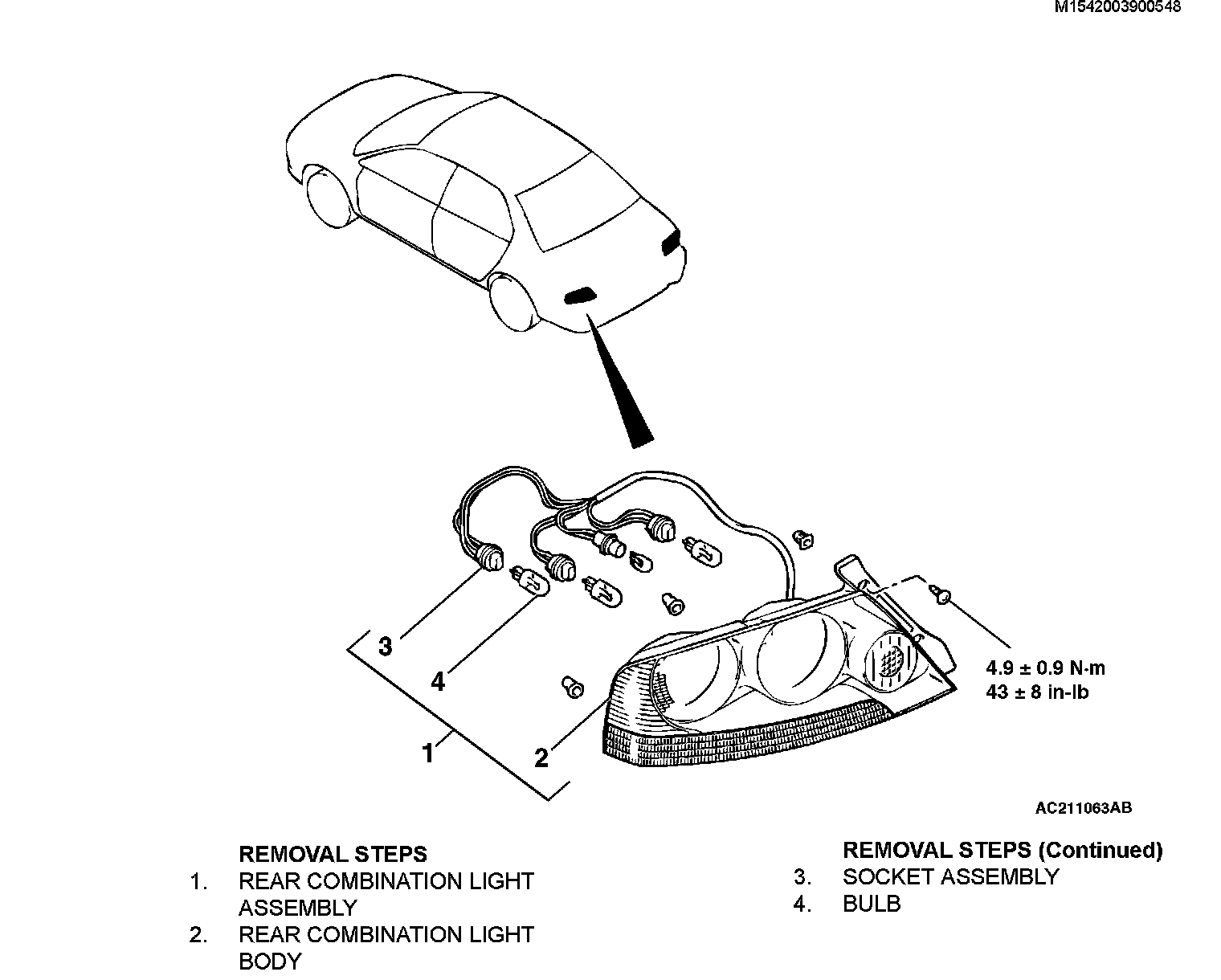 M1542003900548

3

4

1

2

4.9 ± 0.9 N·m
43 ± 8 in-lb

AC211063AB

REMOVAL STEPS
1. REAR COMBINATION LIGHT ASSEMBLY
2. REAR COMBINATION LIGHT BODY

REMOVAL STEPS (Continued)
3. SOCKET ASSEMBLY
4. BULB