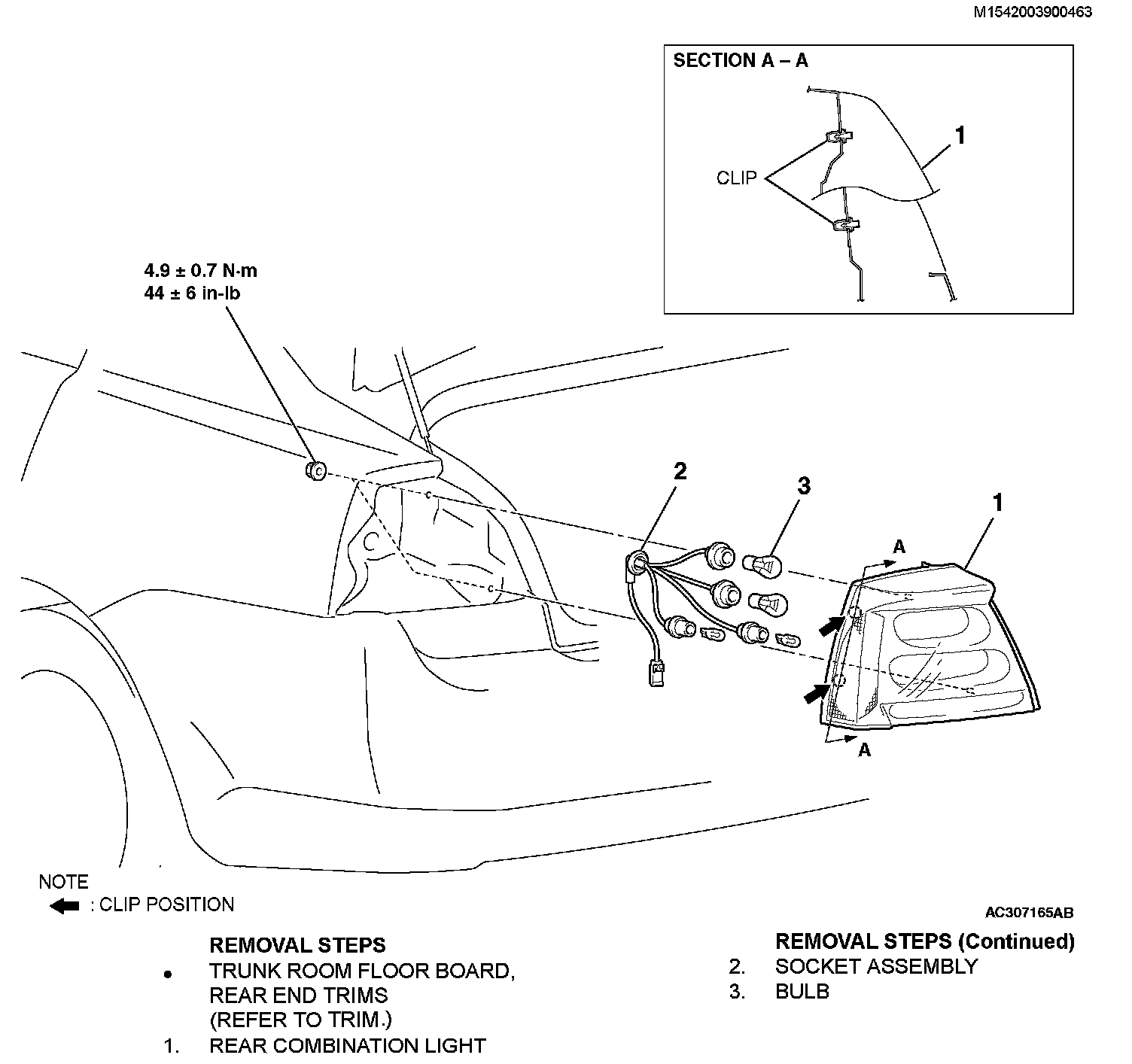 M1542003900463

SECTION A – A

CLIP

1

4.9 ± 0.7 N·m
44 ± 6 in-lb

2

3

1

A

A

NOTE
: CLIP POSITION

AC307165AB

REMOVAL STEPS
• TRUNK ROOM FLOOR BOARD, REAR END TRIMS (REFER TO TRIM.)
1. REAR COMBINATION LIGHT

REMOVAL STEPS (Continued)
2. SOCKET ASSEMBLY
3. BULB