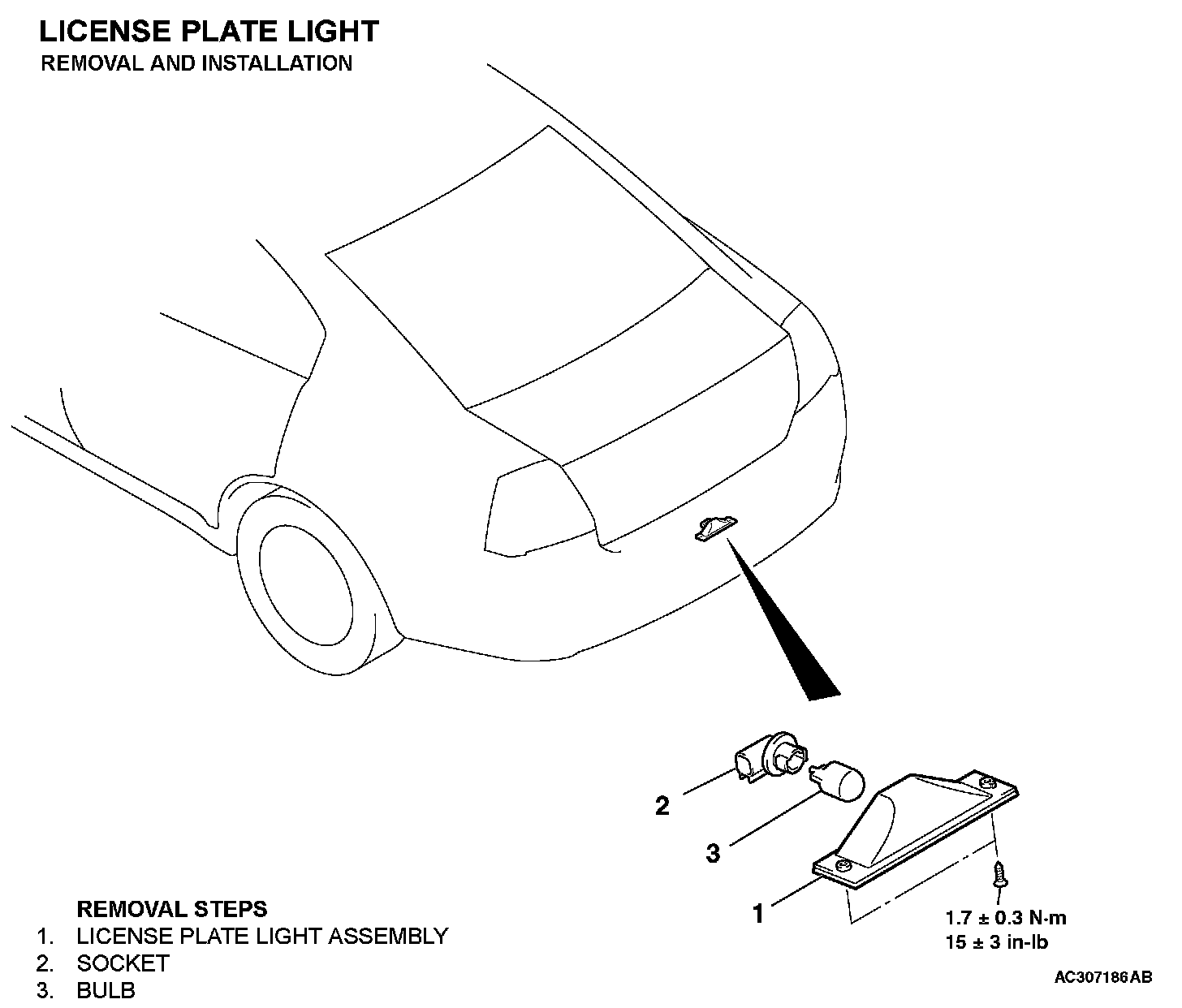 LICENSE PLATE LIGHT
REMOVAL AND INSTALLATION

2

3

1

1.7 ± 0.3 N·m
15 ± 3 in-lb

REMOVAL STEPS
1. LICENSE PLATE LIGHT ASSEMBLY
2. SOCKET
3. BULB

AC307186AB