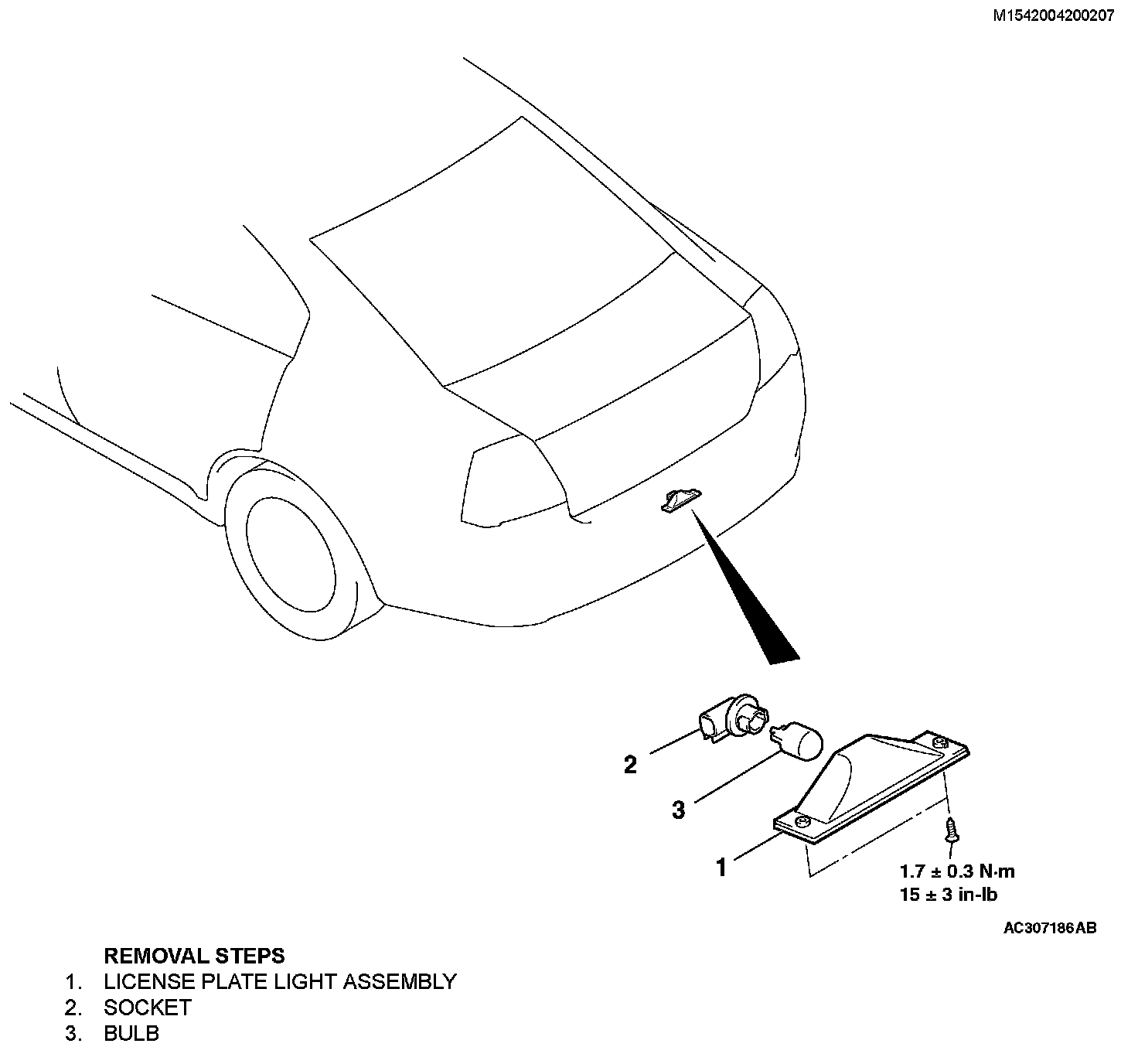 M1542004200207

2

3

1

1.7 ± 0.3 N·m
15 ± 3 in-lb

AC307186AB

REMOVAL STEPS
1. LICENSE PLATE LIGHT ASSEMBLY
2. SOCKET
3. BULB