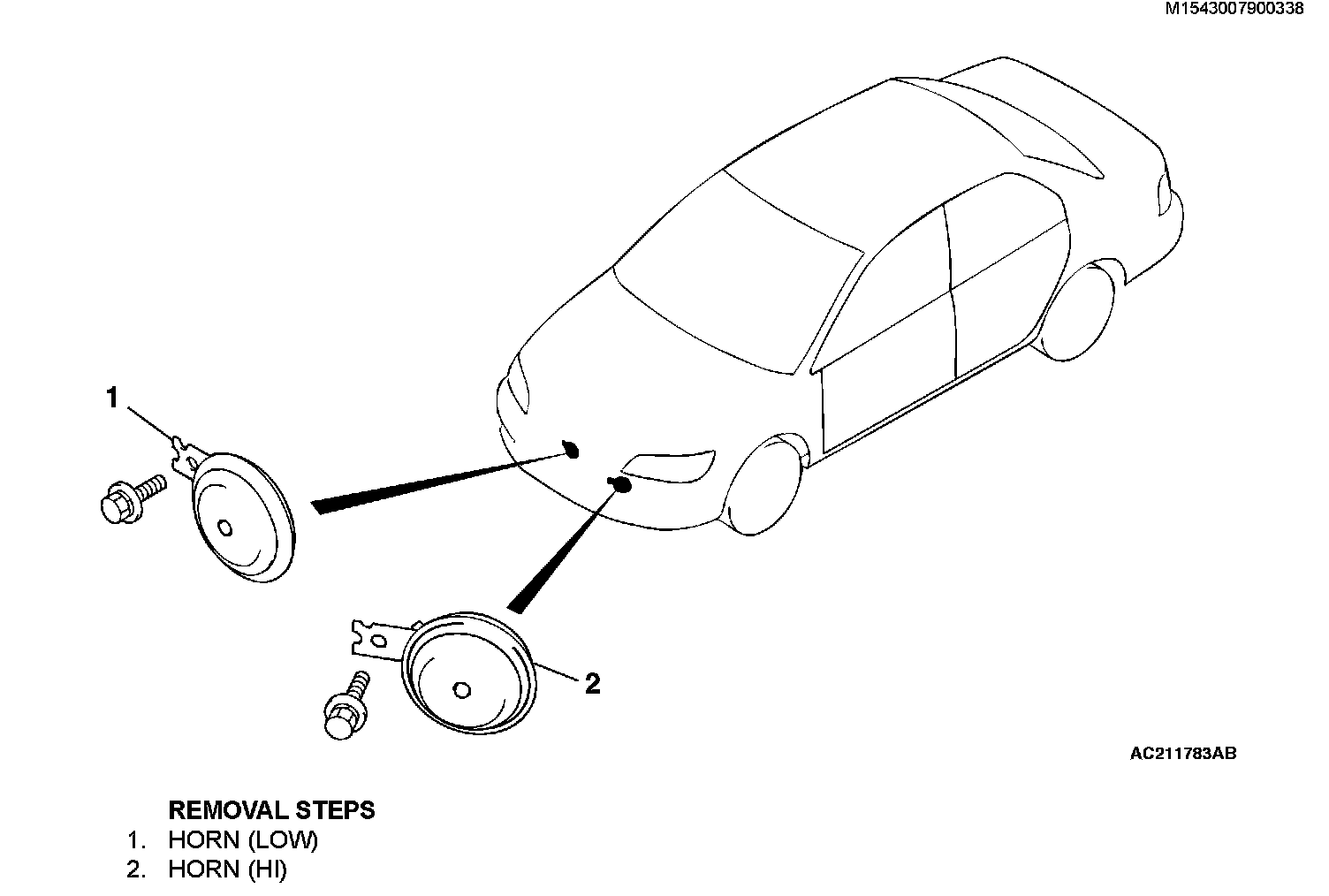 M1543007900338

1

2

AC211783AB

REMOVAL STEPS
1. HORN (LOW)
2. HORN (HI)