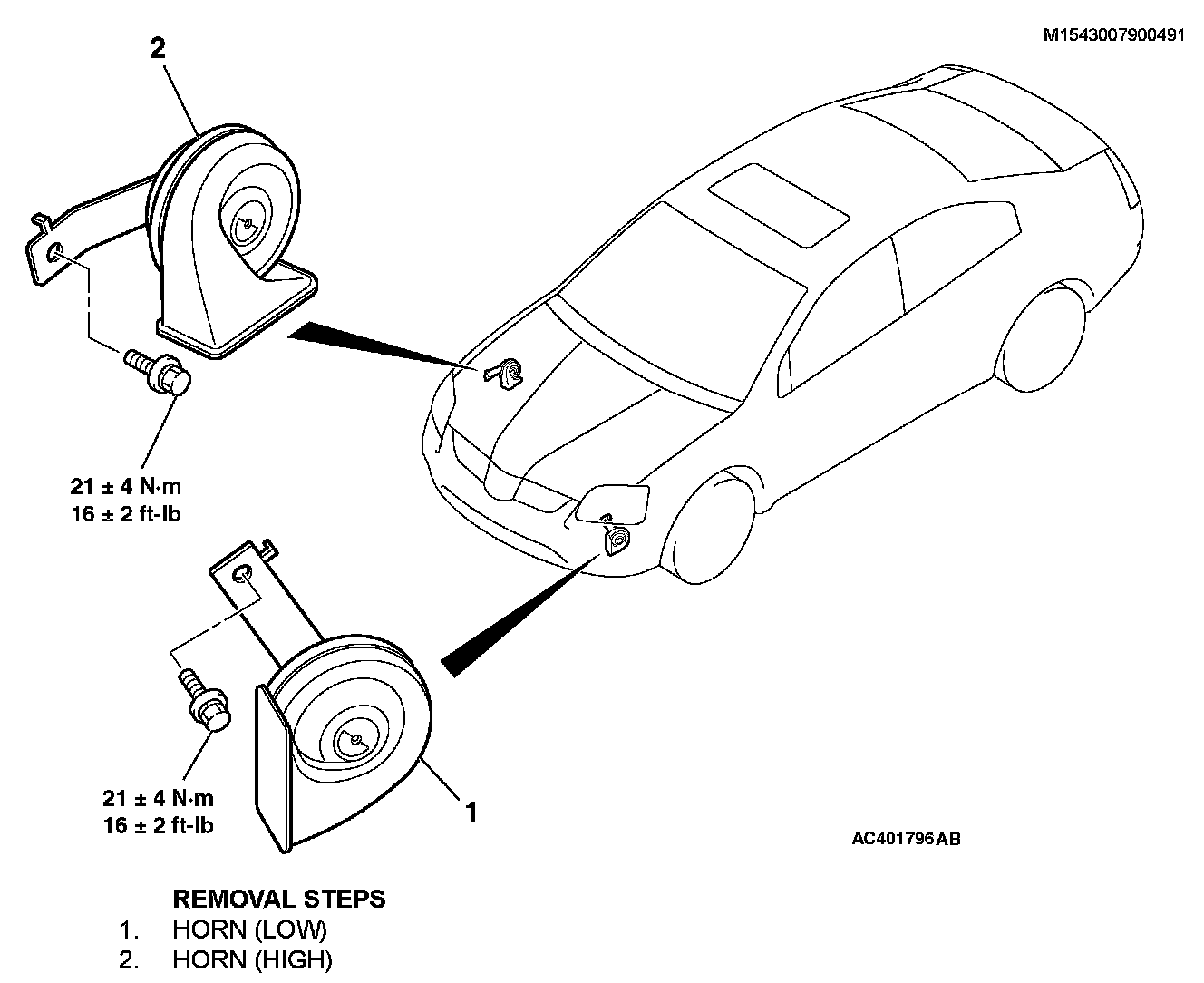 M1543007900491

2

21 ± 4 N·m
16 ± 2 ft-lb

21 ± 4 N·m
16 ± 2 ft-lb

1

AC401796AB

REMOVAL STEPS
1. HORN (LOW)
2. HORN (HIGH)