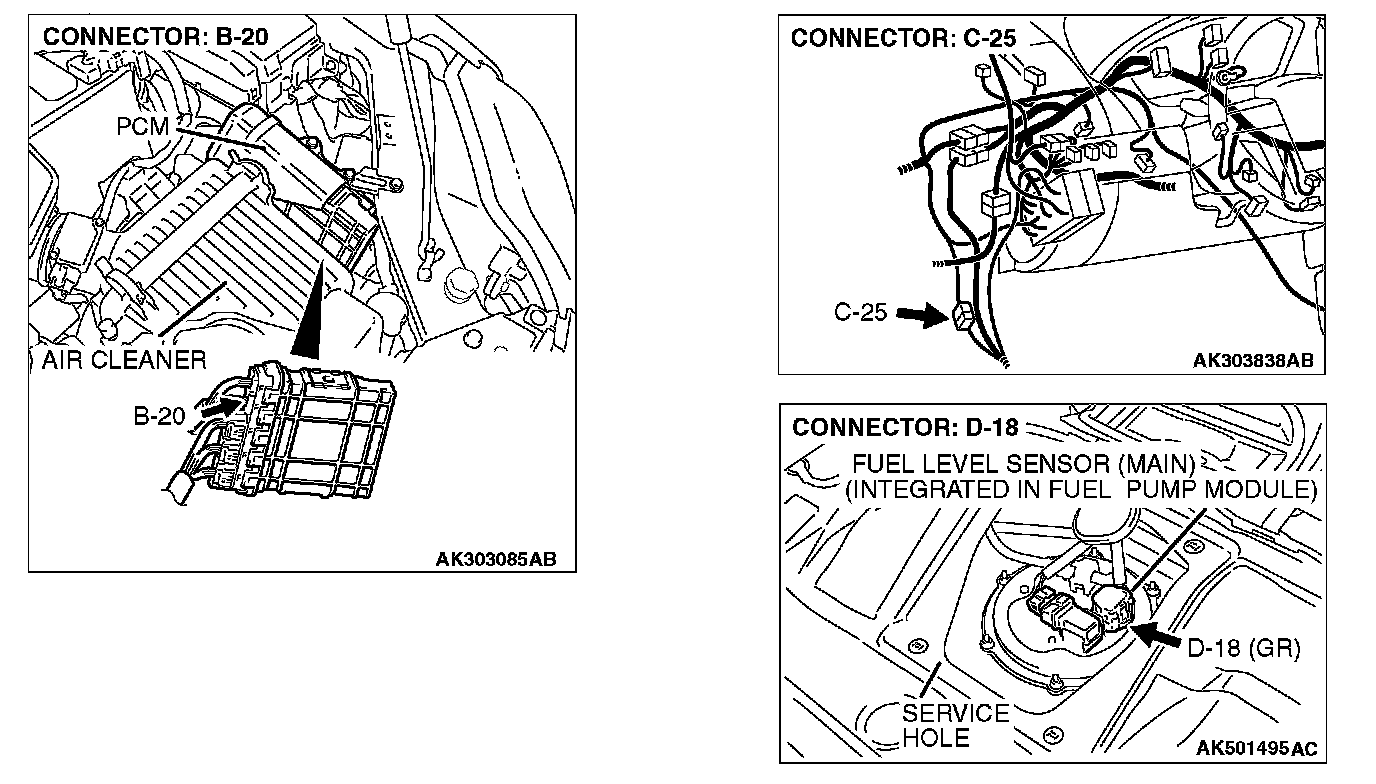 CONNECTOR: B-20

PCM

AIR CLEANER

B-20

AK303085AB

CONNECTOR: C-25

C-25

AK303838AB

CONNECTOR: D-18

FUEL LEVEL SENSOR (MAIN)
(INTEGRATED IN FUEL PUMP MODULE)

D-18 (GR)

SERVICE
HOLE

AK501495AC