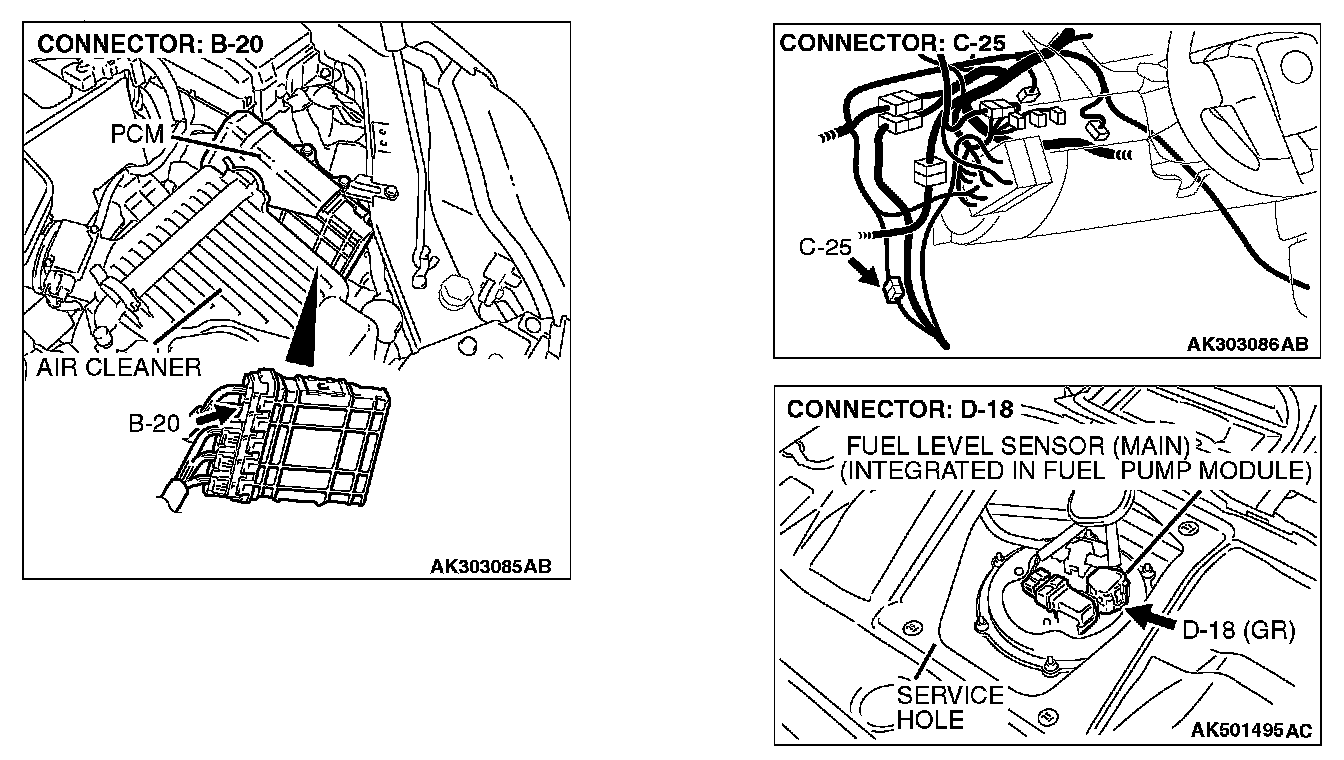 CONNECTOR: B-20

PCM

AIR CLEANER

B-20

AK303085AB

CONNECTOR: C-25

C-25

AK303086AB

CONNECTOR: D-18

FUEL LEVEL SENSOR (MAIN) (INTEGRATED IN FUEL PUMP MODULE)

D-18 (GR)

SERVICE HOLE

AK501495AC