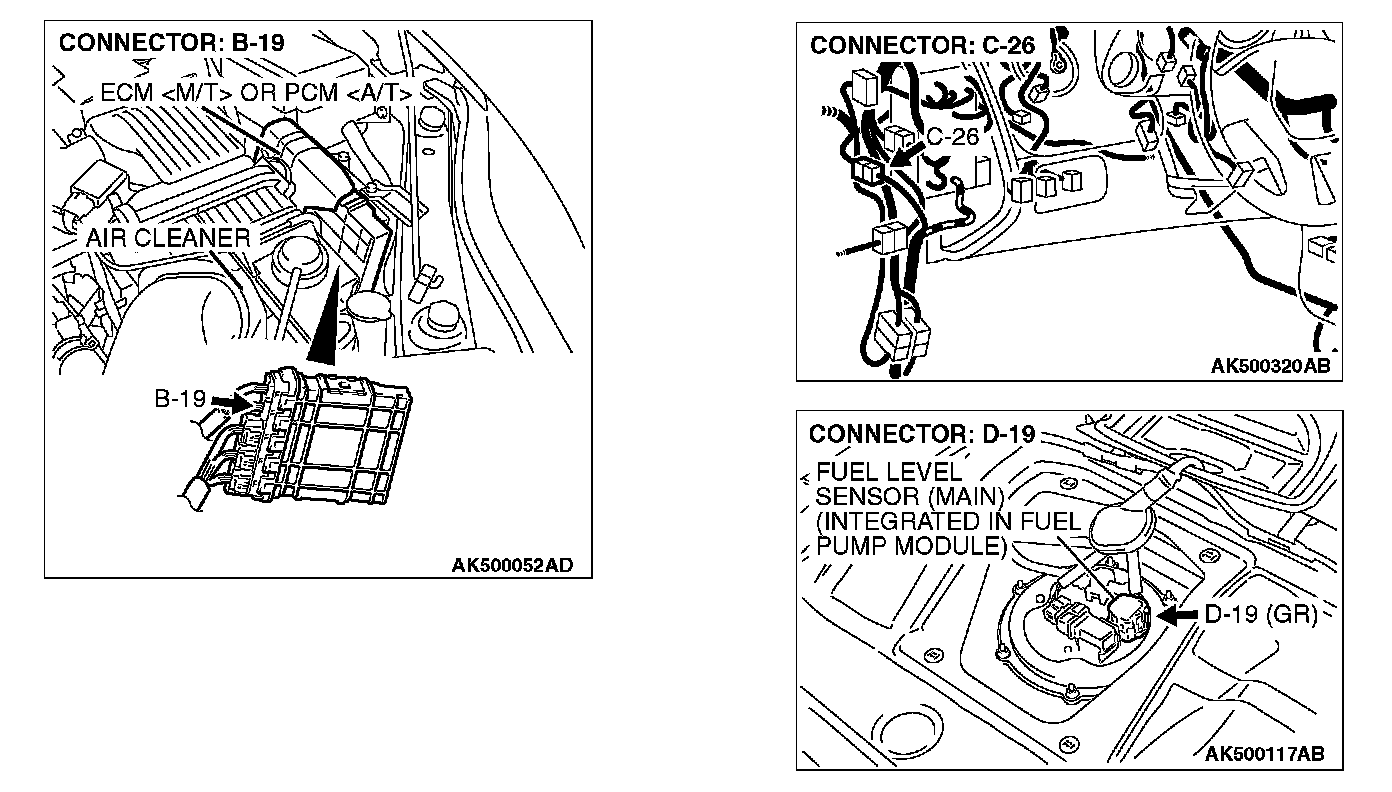 CONNECTOR: B-19

ECM <M/T> OR PCM <A/T>

AIR CLEANER

B-19

AK500052AD

CONNECTOR: C-26

C-26

AK500320AB

CONNECTOR: D-19

FUEL LEVEL SENSOR (MAIN) (INTEGRATED IN FUEL PUMP MODULE)

D-19 (GR)

AK500117AB