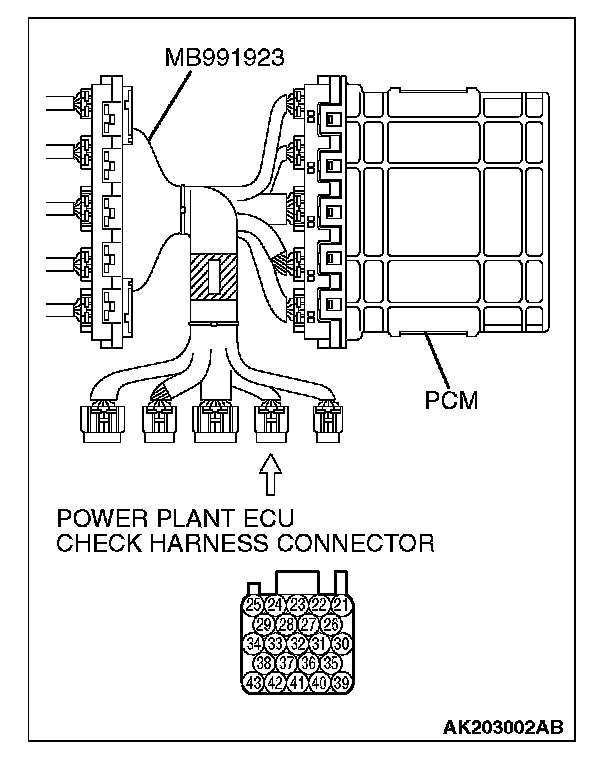 MB991923

PCM

POWER PLANT ECU CHECK HARNESS CONNECTOR

25 24 23 22 21
29 28 27 26
34 33 32 31 30
38 37 36 35
43 42 41 40 39

AK203002AB