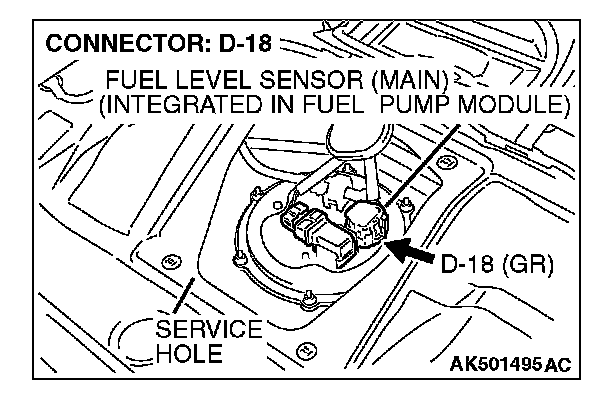 CONNECTOR: D-18

FUEL LEVEL SENSOR (MAIN)
(INTEGRATED IN FUEL PUMP MODULE)

D-18 (GR)

SERVICE
HOLE

AK501495AC