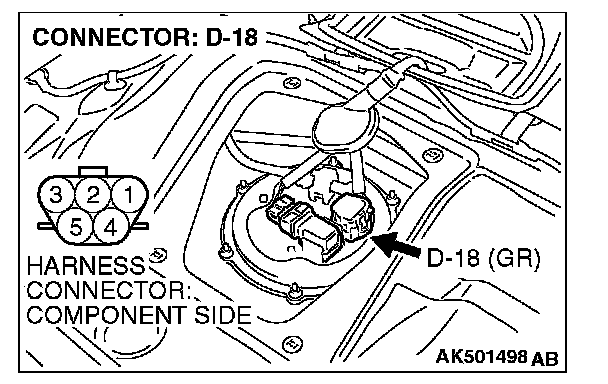 CONNECTOR: D-18

3 2 1
5 4

HARNESS CONNECTOR: COMPONENT SIDE

D-18 (GR)

AK501498 AB