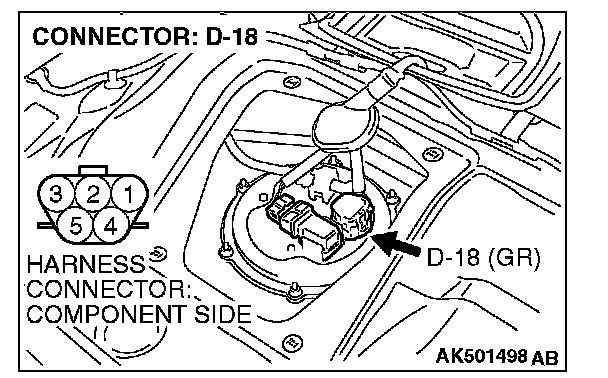 CONNECTOR: D-18

3 2 1
5 4

HARNESS CONNECTOR: COMPONENT SIDE

D-18 (GR)

AK501498 AB