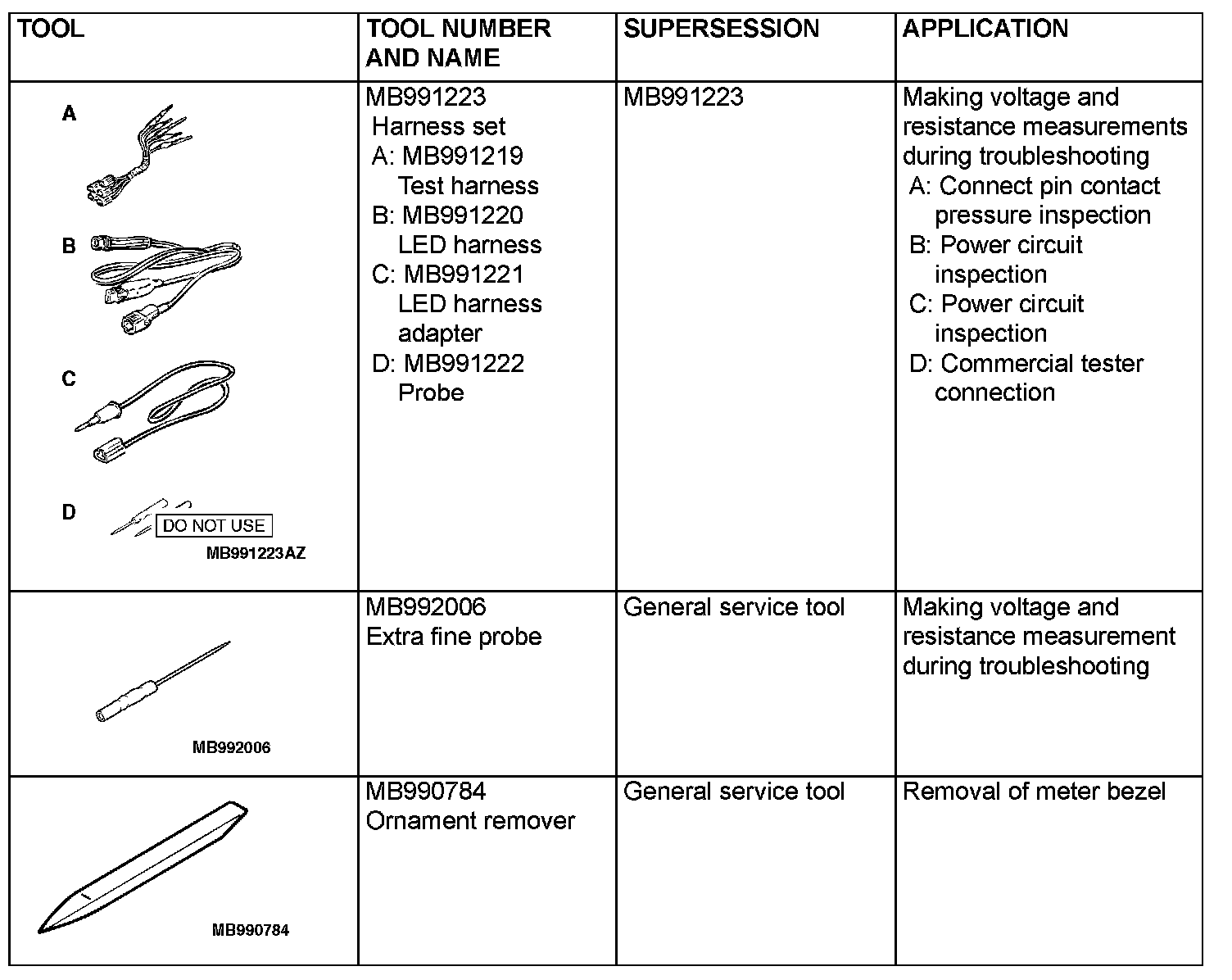 | TOOL | TOOL NUMBER AND NAME | SUPERSESSION | APPLICATION |
|---|---|---|---|
| A B C D DO NOT USE MB991223AZ | MB991223 Harness set A: MB991219 Test harness B: MB991220 LED harness C: MB991221 LED harness adapter D: MB991222 Probe | MB991223 | Making voltage and resistance measurements during troubleshooting A: Connect pin contact pressure inspection B: Power circuit inspection C: Power circuit inspection D: Commercial tester connection |
| MB992006 | MB992006 Extra fine probe | General service tool | Making voltage and resistance measurement during troubleshooting |
| MB990784 | MB990784 Ornament remover | General service tool | Removal of meter bezel |