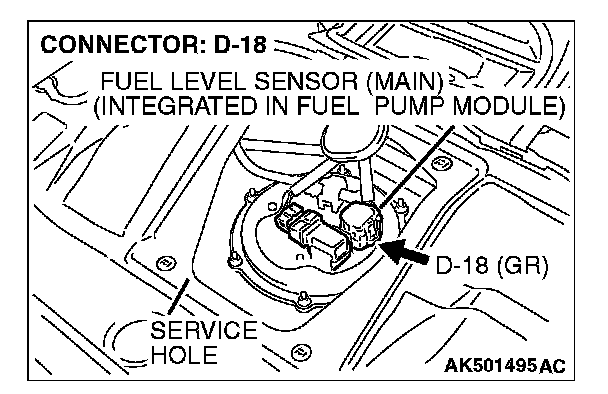 CONNECTOR: D-18

FUEL LEVEL SENSOR (MAIN) (INTEGRATED IN FUEL PUMP MODULE)

D-18 (GR)

SERVICE HOLE

AK501495AC