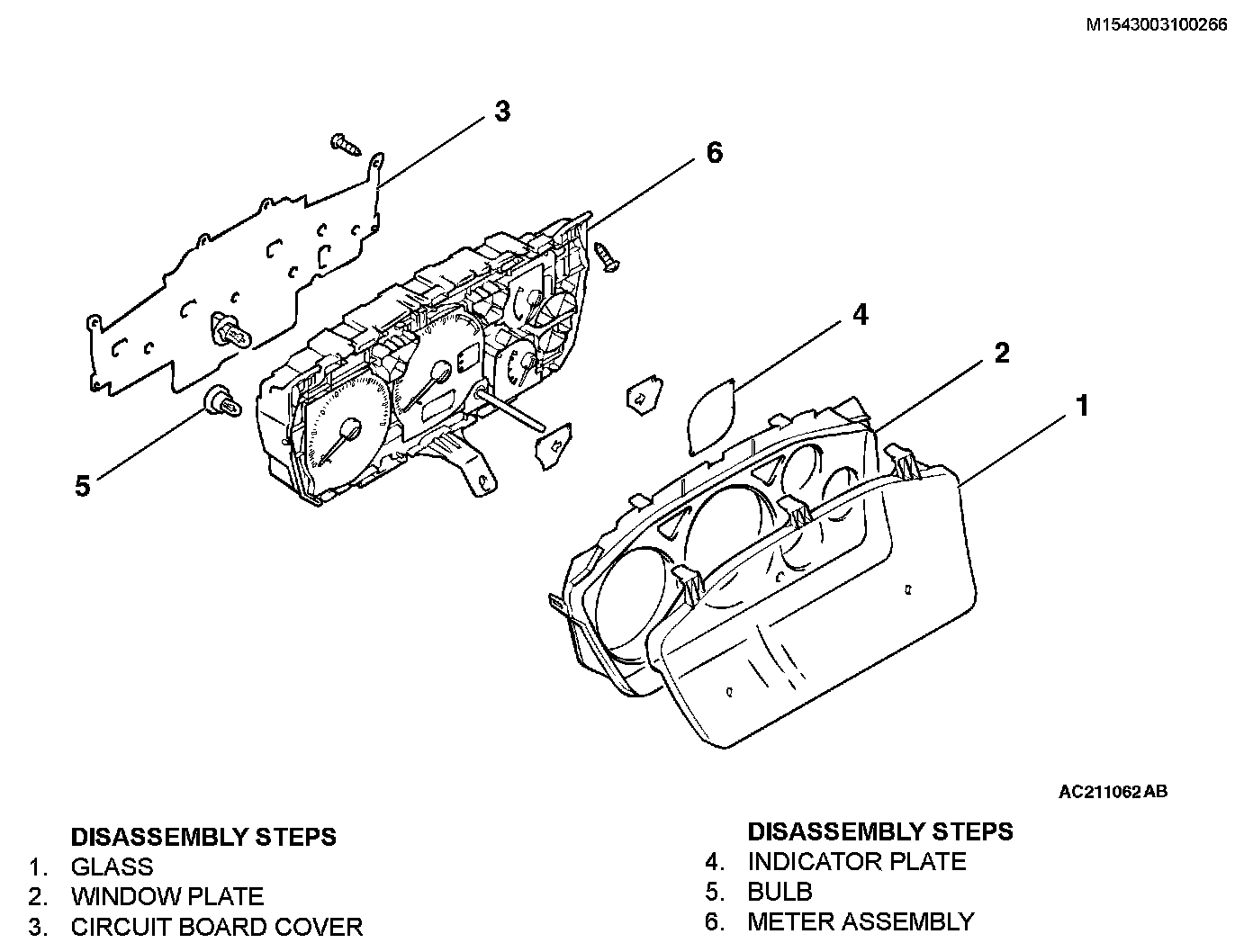 M1543003100266

3

6

4

2

1

5

AC211062 AB

DISASSEMBLY STEPS
1. GLASS
2. WINDOW PLATE
3. CIRCUIT BOARD COVER

DISASSEMBLY STEPS
4. INDICATOR PLATE
5. BULB
6. METER ASSEMBLY