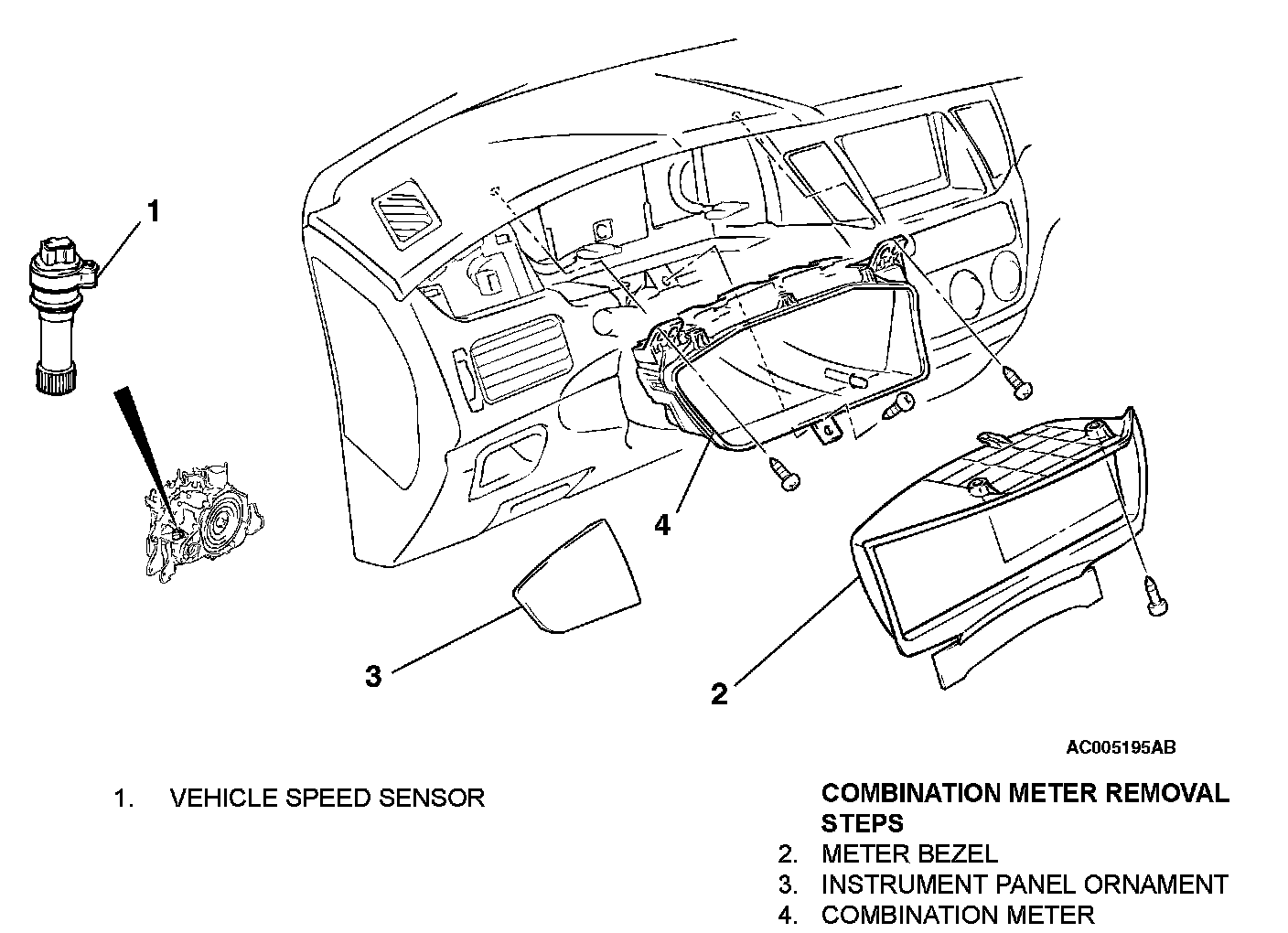 1

4

3

2

AC005195AB

1. VEHICLE SPEED SENSOR

COMBINATION METER REMOVAL STEPS

2. METER BEZEL
3. INSTRUMENT PANEL ORNAMENT
4. COMBINATION METER