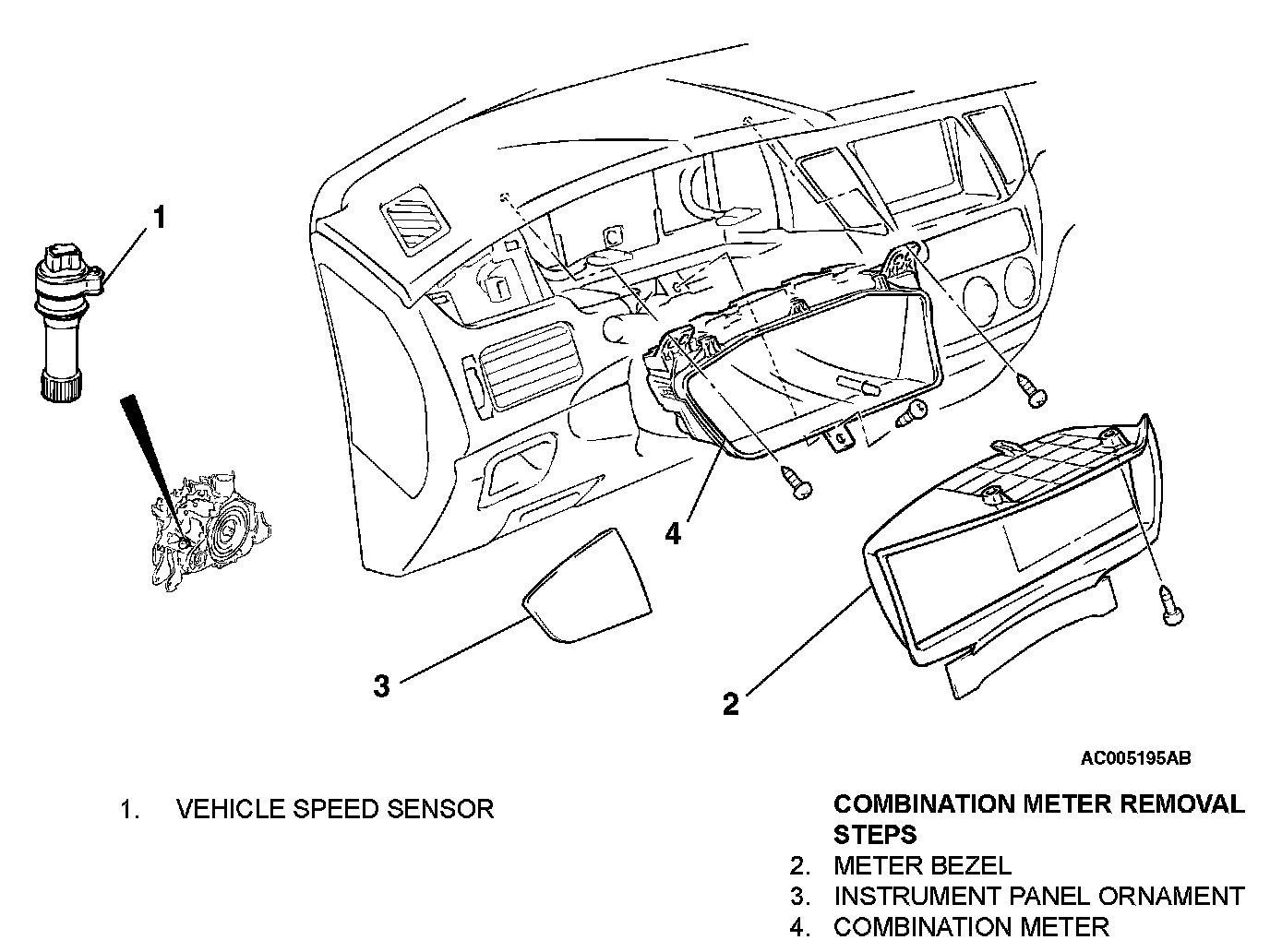 1

4

3

2

AC005195AB

1. VEHICLE SPEED SENSOR

COMBINATION METER REMOVAL STEPS

2. METER BEZEL
3. INSTRUMENT PANEL ORNAMENT
4. COMBINATION METER