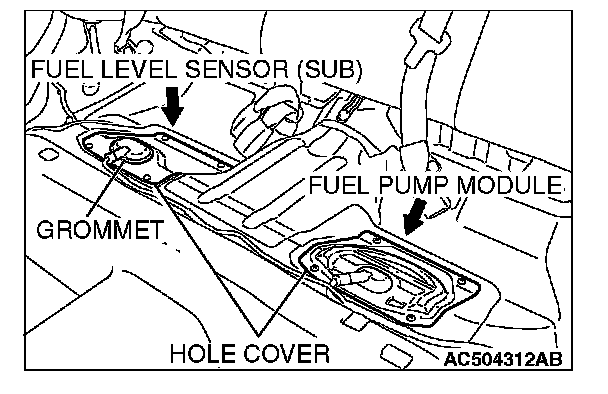 FUEL LEVEL SENSOR (SUB)
FUEL PUMP MODULE
GROMMET
HOLE COVER
AC504312AB