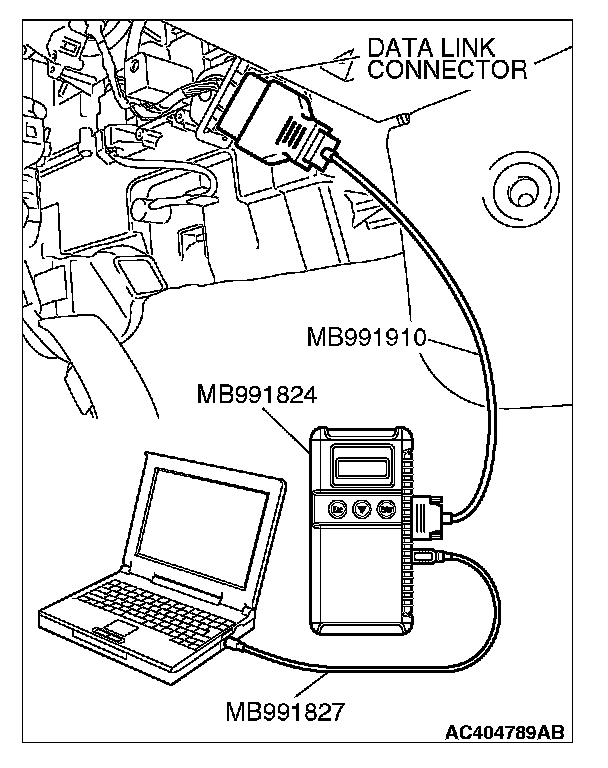 DATA LINK CONNECTOR

MB991910

MB991824

MB991827

AC404789AB