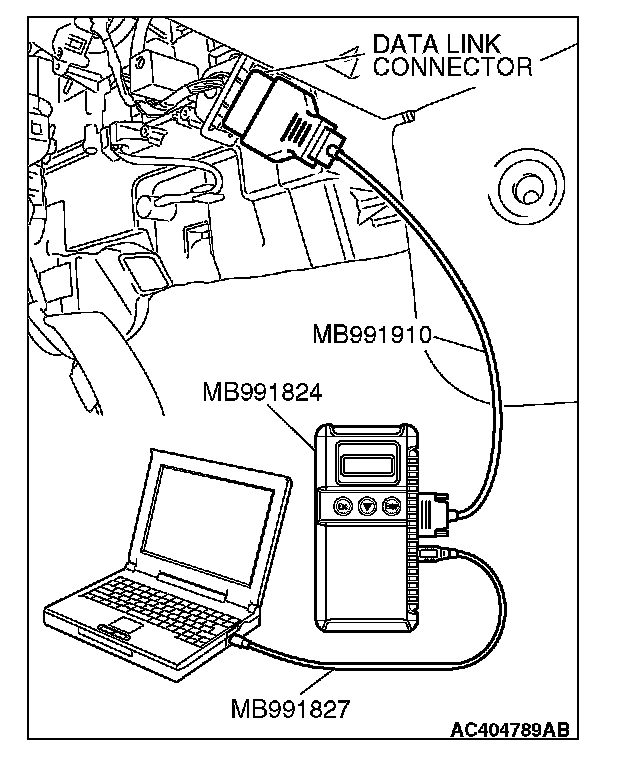 DATA LINK CONNECTOR

MB991910

MB991824

MB991827

AC404789AB