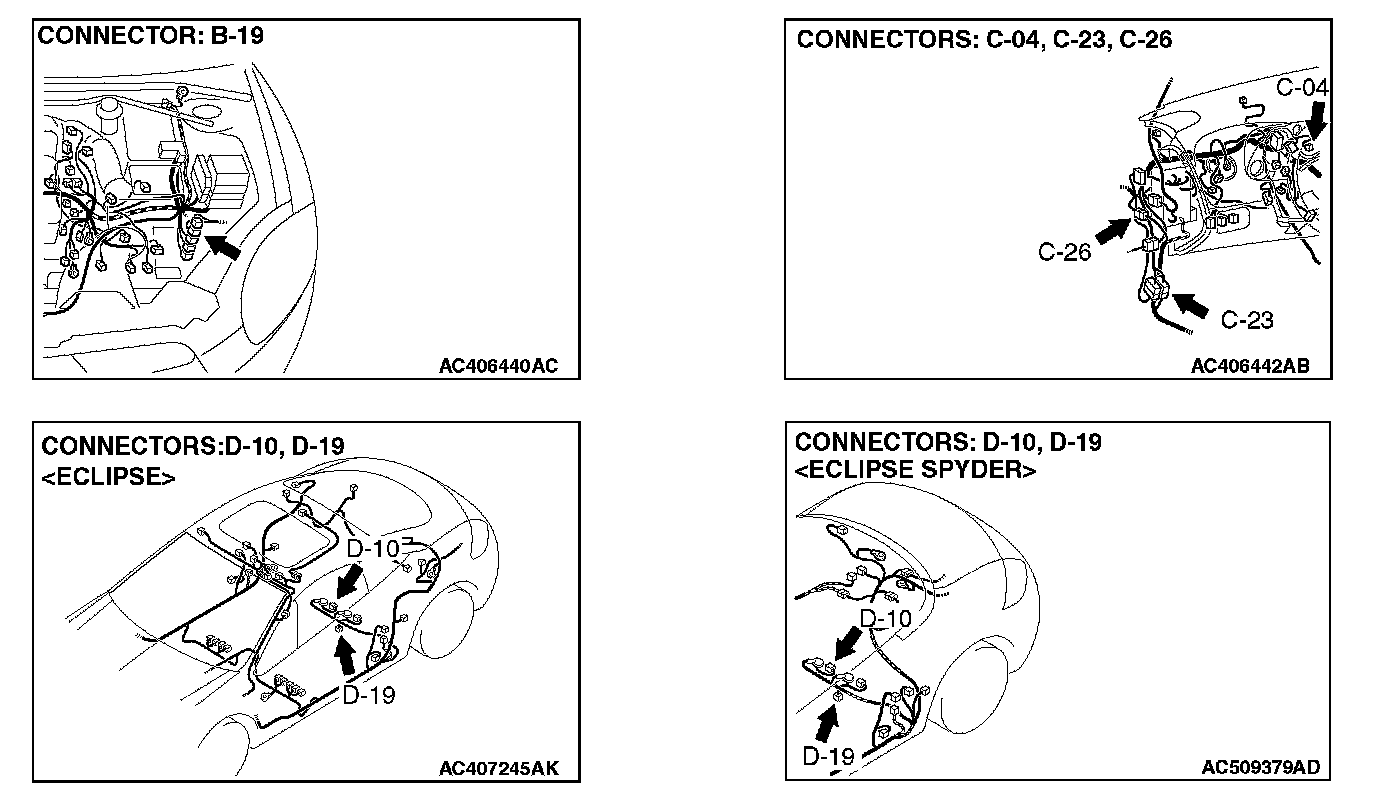 CONNECTOR: B-19

AC406440AC

CONNECTORS: C-04, C-23, C-26

C-04

C-26

C-23

AC406442AB

CONNECTORS:D-10, D-19
<ECLIPSE>

D-10

D-19

AC407245AK

CONNECTORS: D-10, D-19
<ECLIPSE SPYDER>

D-10

D-19

AC509379AD