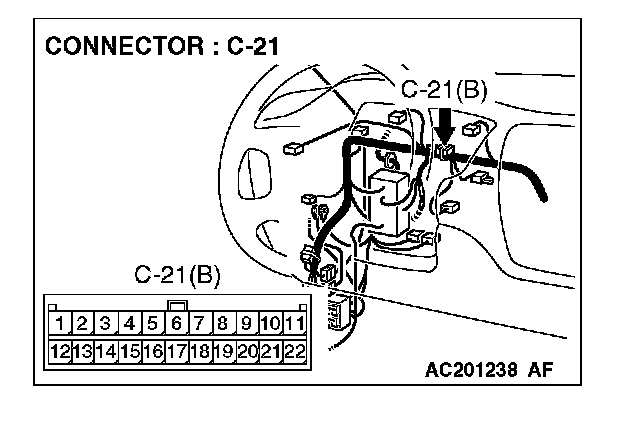 CONNECTOR : C-21

C-21(B)

C-21(B)

| 1 | 2 | 3 | 4 | 5 | 6 | 7 | 8 | 9 | 10 | 11 |
|---|---|---|---|---|---|---|---|---|---|---|
| 12 | 13 | 14 | 15 | 16 | 17 | 18 | 19 | 20 | 21 | 22 |

AC201238 AF