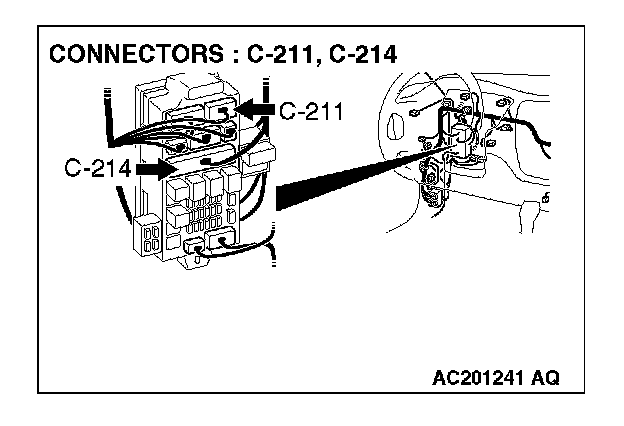 CONNECTORS : C-211, C-214

C-211

C-214

AC201241 AQ