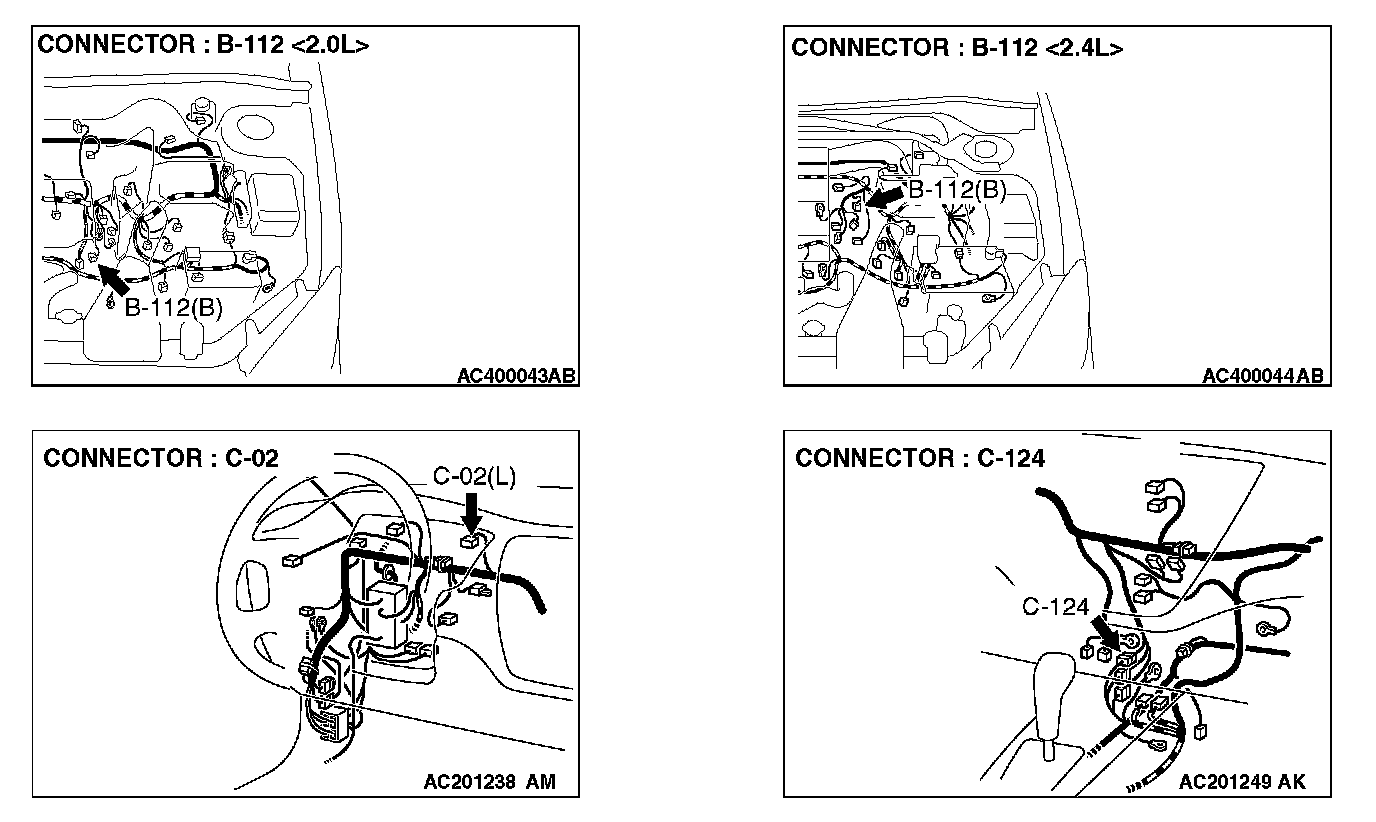 CONNECTOR : B-112 <2.0L>

B-112(B)

AC400043AB

CONNECTOR : B-112 <2.4L>

B-112(B)

AC400044AB

CONNECTOR : C-02

C-02(L)

AC201238 AM

CONNECTOR : C-124

C-124

AC201249 AK