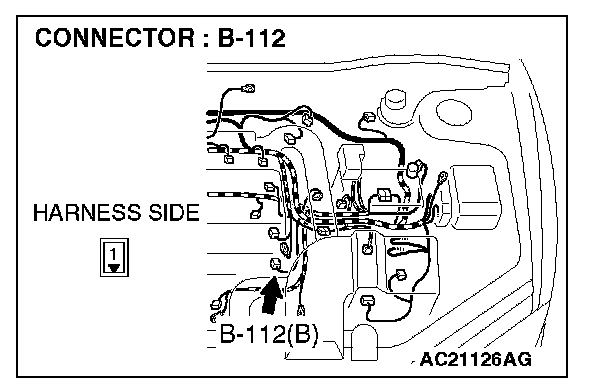 CONNECTOR : B-112

HARNESS SIDE

1

B-112(B)

AC21126AG