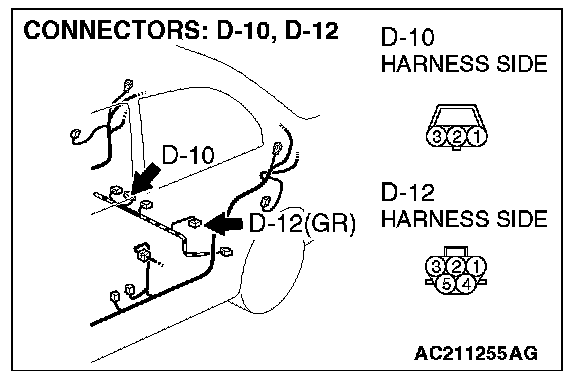 CONNECTORS: D-10, D-12

D-10

D-12(GR)

D-10
HARNESS SIDE

3 2 1

D-12
HARNESS SIDE

3 2 1
5 4

AC211255AG