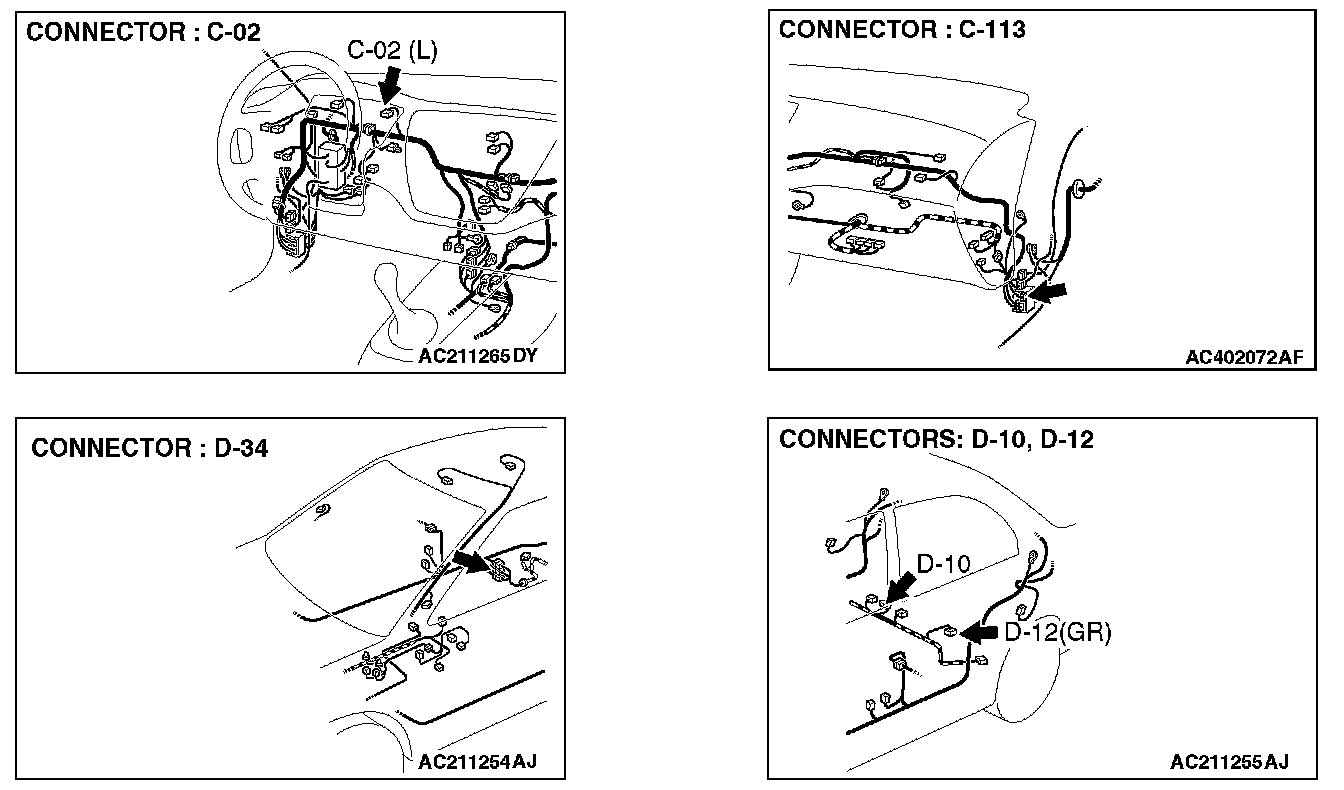 CONNECTOR : C-02

C-02 (L)

AC211265DY

CONNECTOR : C-113

AC402072AF

CONNECTOR : D-34

AC211254AJ

CONNECTORS: D-10, D-12

D-10

D-12(GR)

AC211255AJ