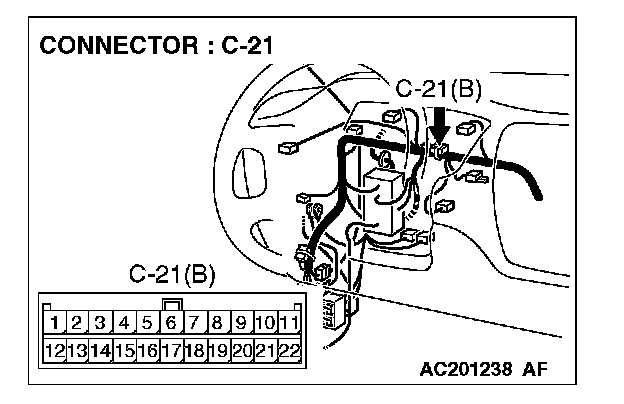 CONNECTOR : C-21

C-21(B)

C-21(B)

| 1 | 2 | 3 | 4 | 5 | 6 | 7 | 8 | 9 | 10 | 11 |
|---|---|---|---|---|---|---|---|---|---|---|
| 12 | 13 | 14 | 15 | 16 | 17 | 18 | 19 | 20 | 21 | 22 |

AC201238 AF