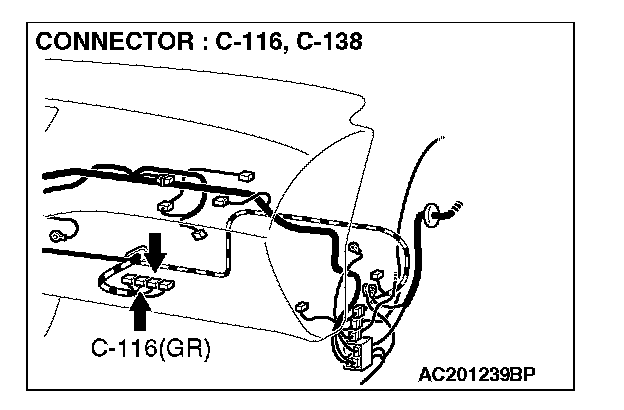 CONNECTOR : C-116, C-138

C-116(GR)

AC201239BP