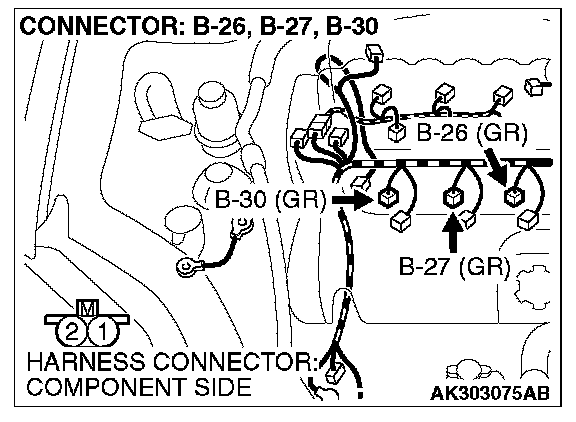 CONNECTOR: B-26, B-27, B-30

B-26 (GR)

B-30 (GR)

B-27 (GR)

M

2 1

HARNESS CONNECTOR: COMPONENT SIDE

AK303075AB