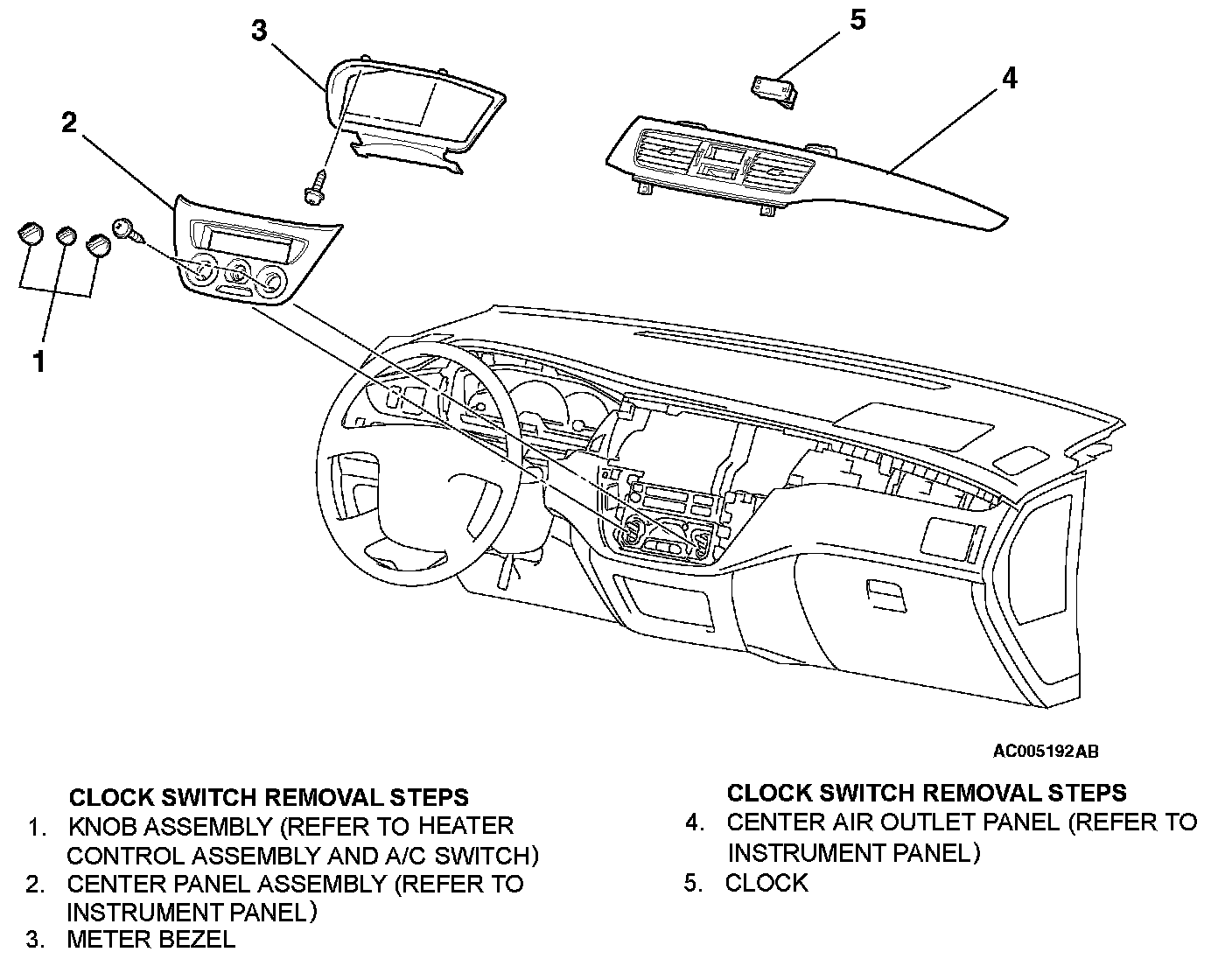 3

5

4

2

1

AC005192AB

CLOCK SWITCH REMOVAL STEPS
1. KNOB ASSEMBLY (REFER TO HEATER CONTROL ASSEMBLY AND A/C SWITCH)
2. CENTER PANEL ASSEMBLY (REFER TO INSTRUMENT PANEL)
3. METER BEZEL

CLOCK SWITCH REMOVAL STEPS
4. CENTER AIR OUTLET PANEL (REFER TO INSTRUMENT PANEL)
5. CLOCK