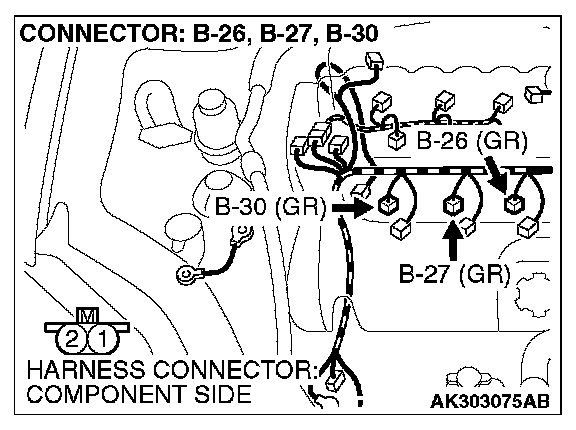 CONNECTOR: B-26, B-27, B-30

B-26 (GR)

B-30 (GR)

B-27 (GR)

M

2 1

HARNESS CONNECTOR: COMPONENT SIDE

AK303075AB